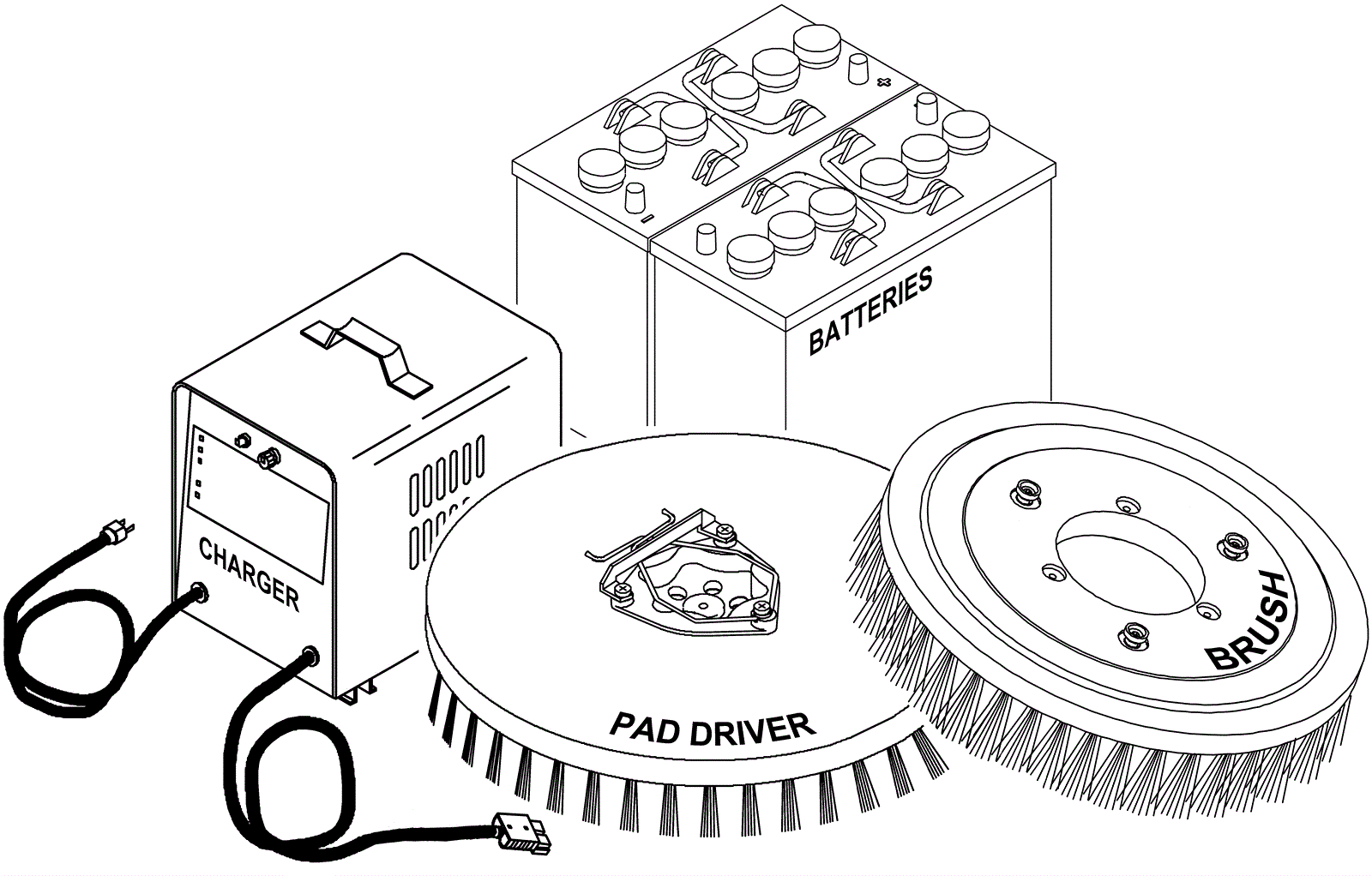 BATTERIES

CHARGER

PAD DRIVER

BRUSH