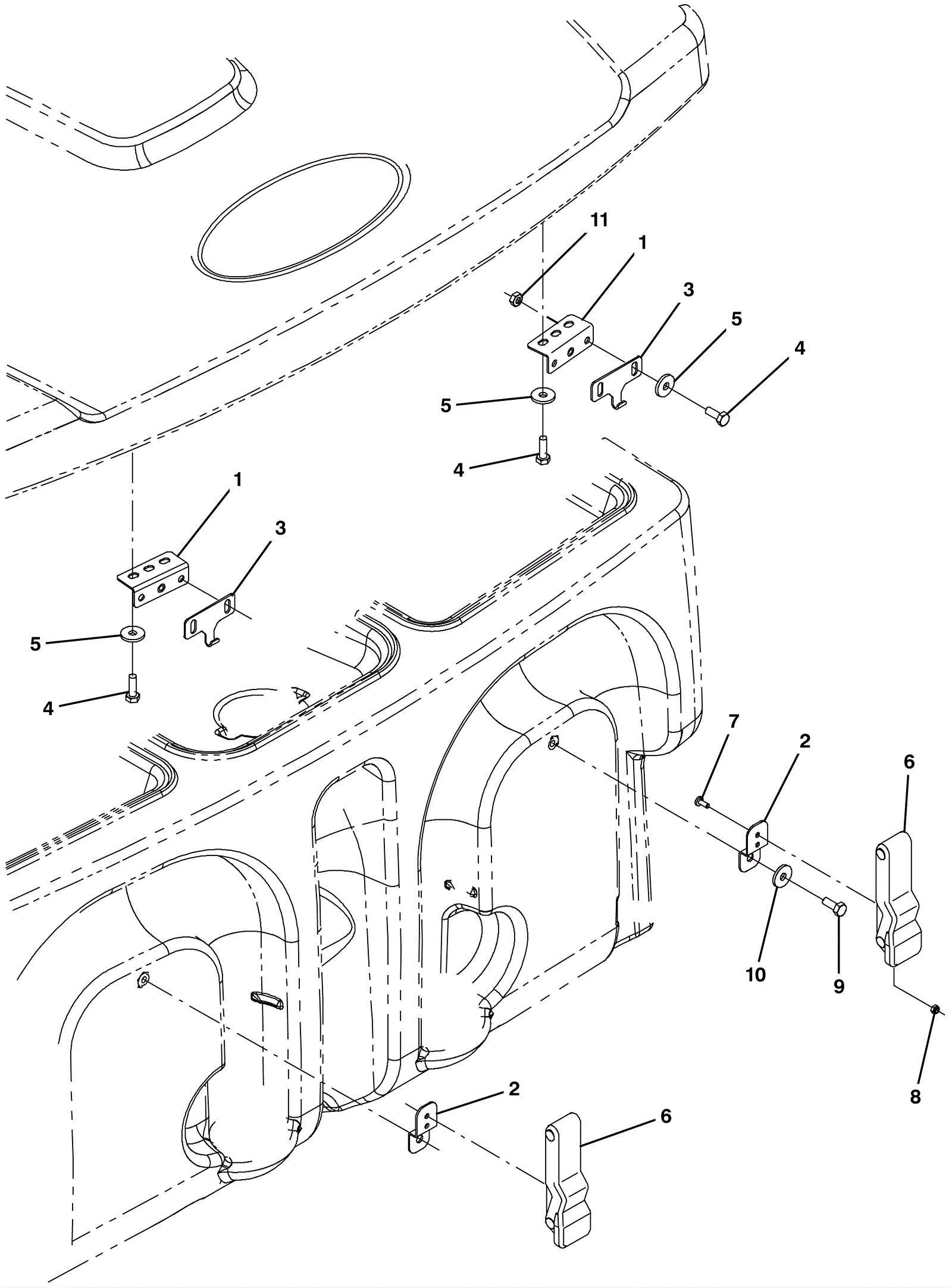 11
1
3
5
4
5
4
1
3
5
4
7
2
6
10
9
8
2
6