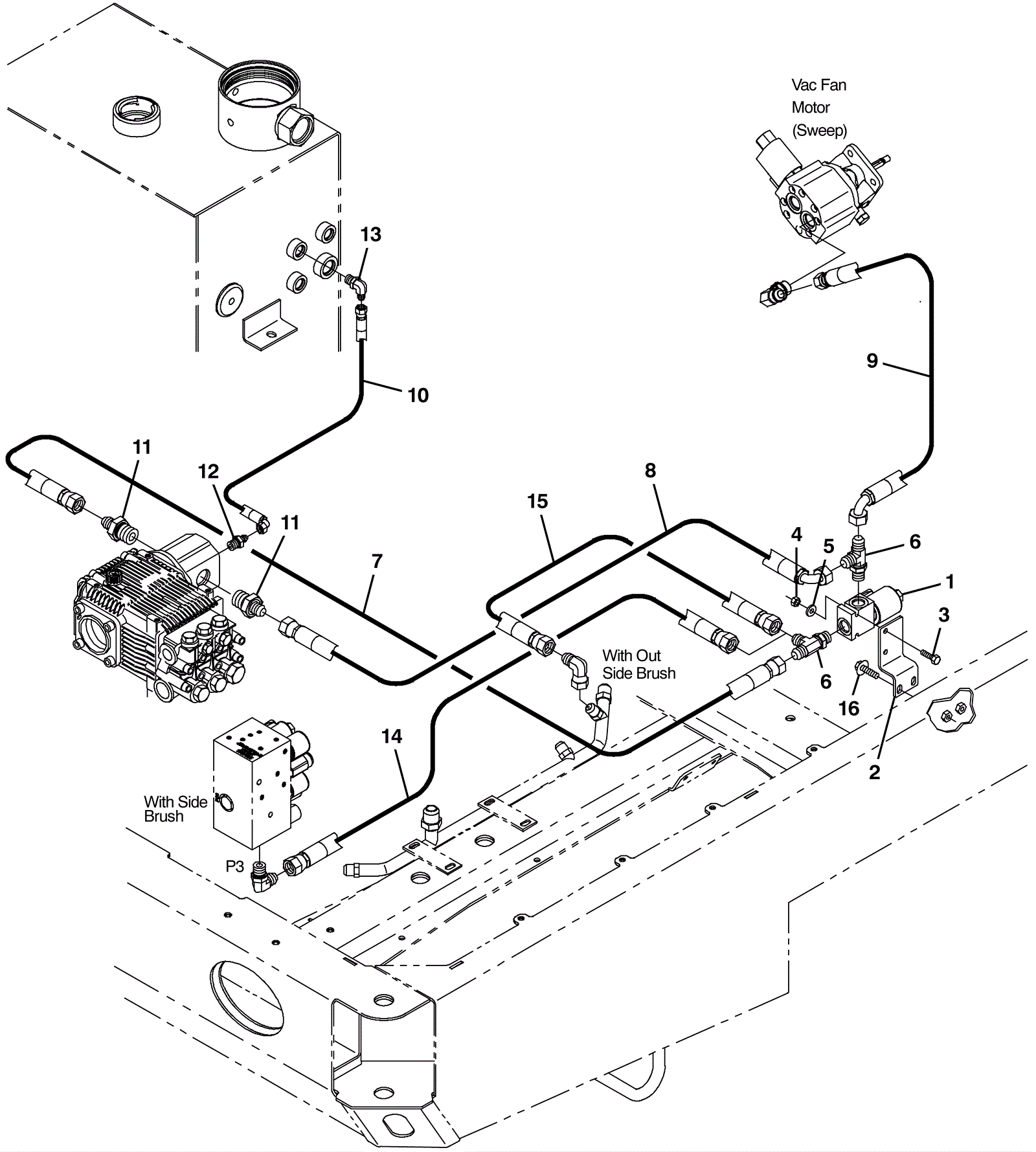 Vac Fan Motor (Sweep)

13

9

10

11

12

11

8

15

7

4

5

6

1

3

With Out Side Brush

6

16

2

14

With Side Brush

P3