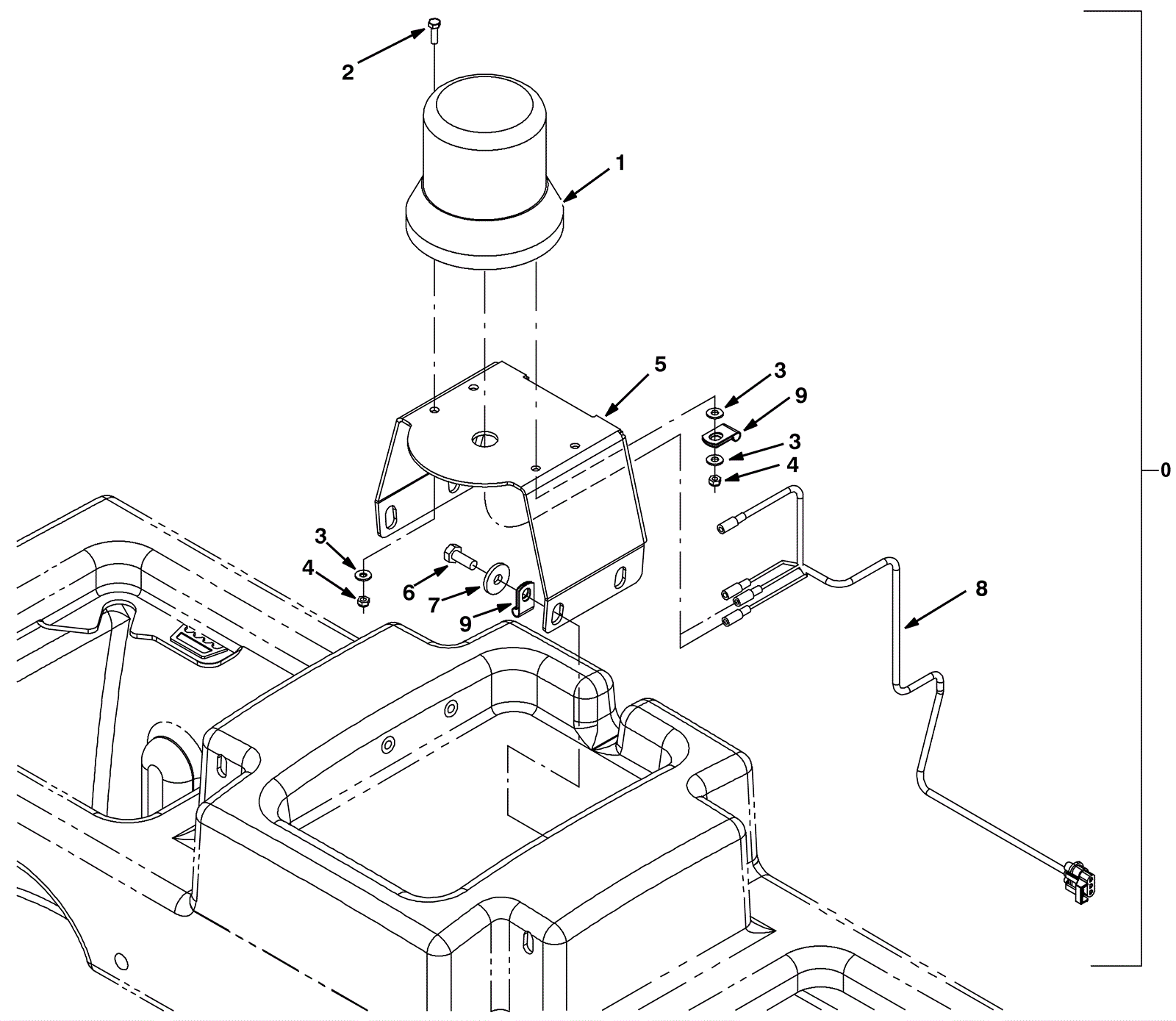 2
1
5
3
9
3
4
0
3
4
6
7
9
8