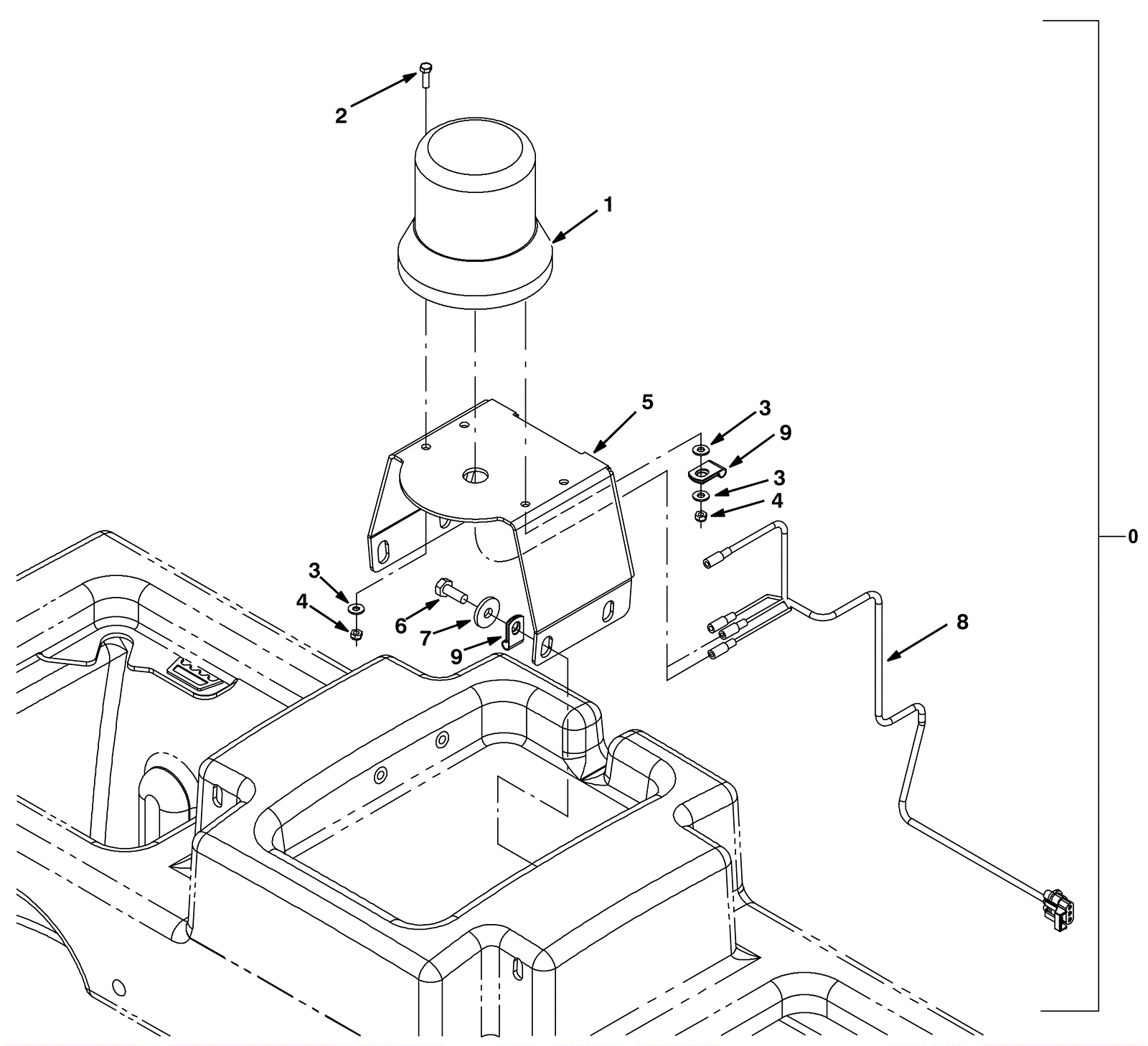 2
1
5
3
9
3
4
0
3
4
6
7
9
8