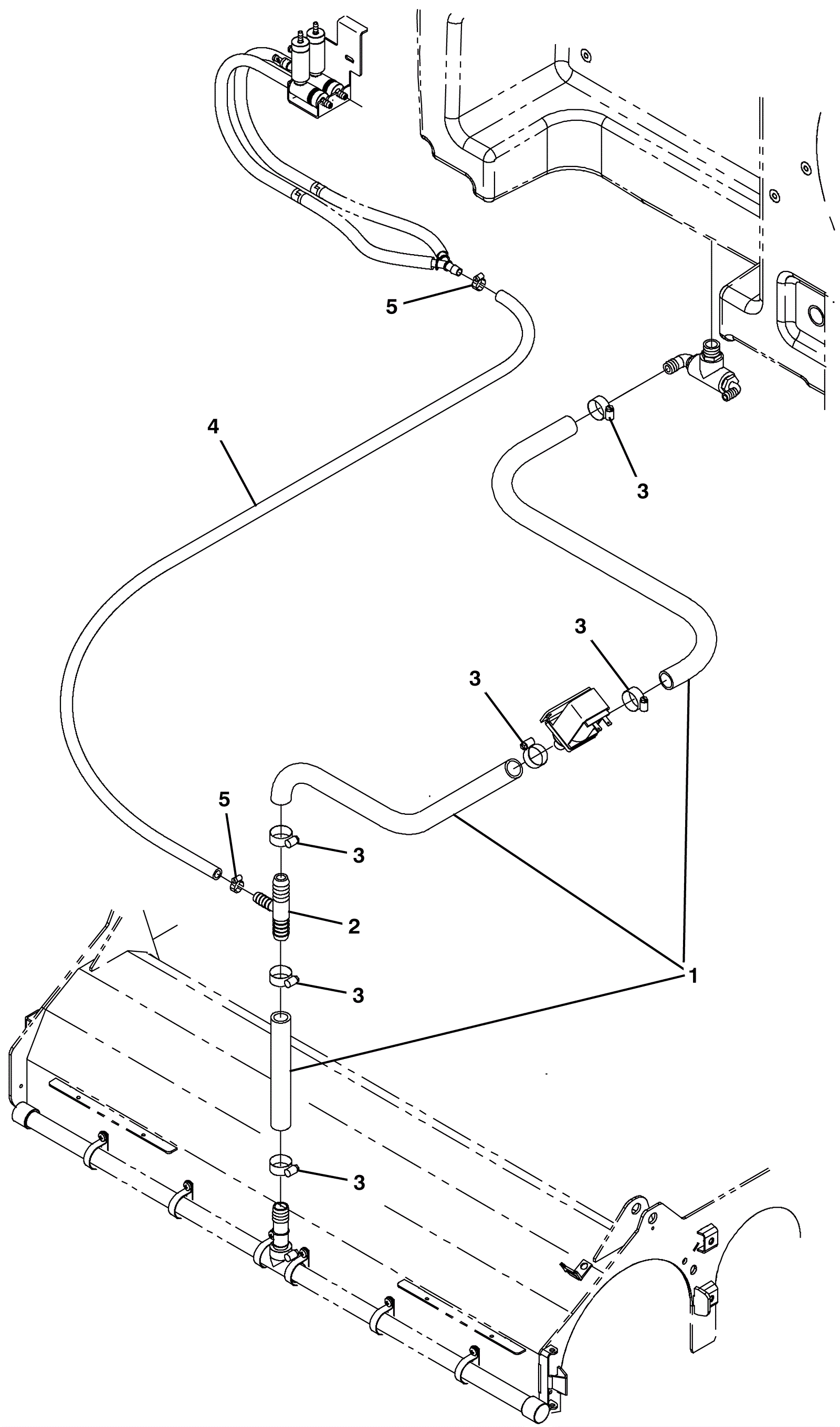 5
4
3
3
3
5
3
2
3
1
3