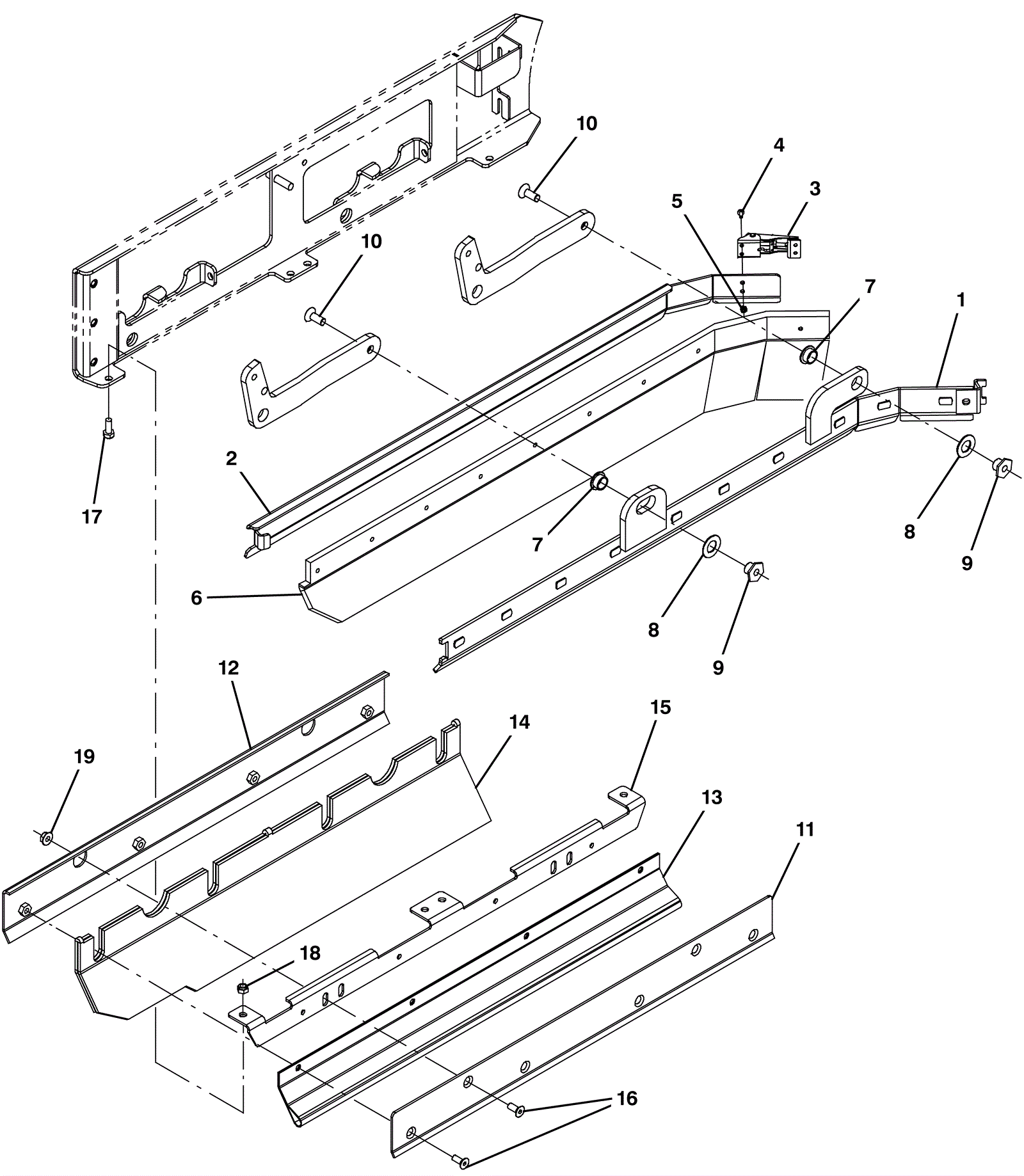 10
4
3
5
10
7
1
17
2
7
8
9
6
8
9
12
14
15
19
13
11
18
16