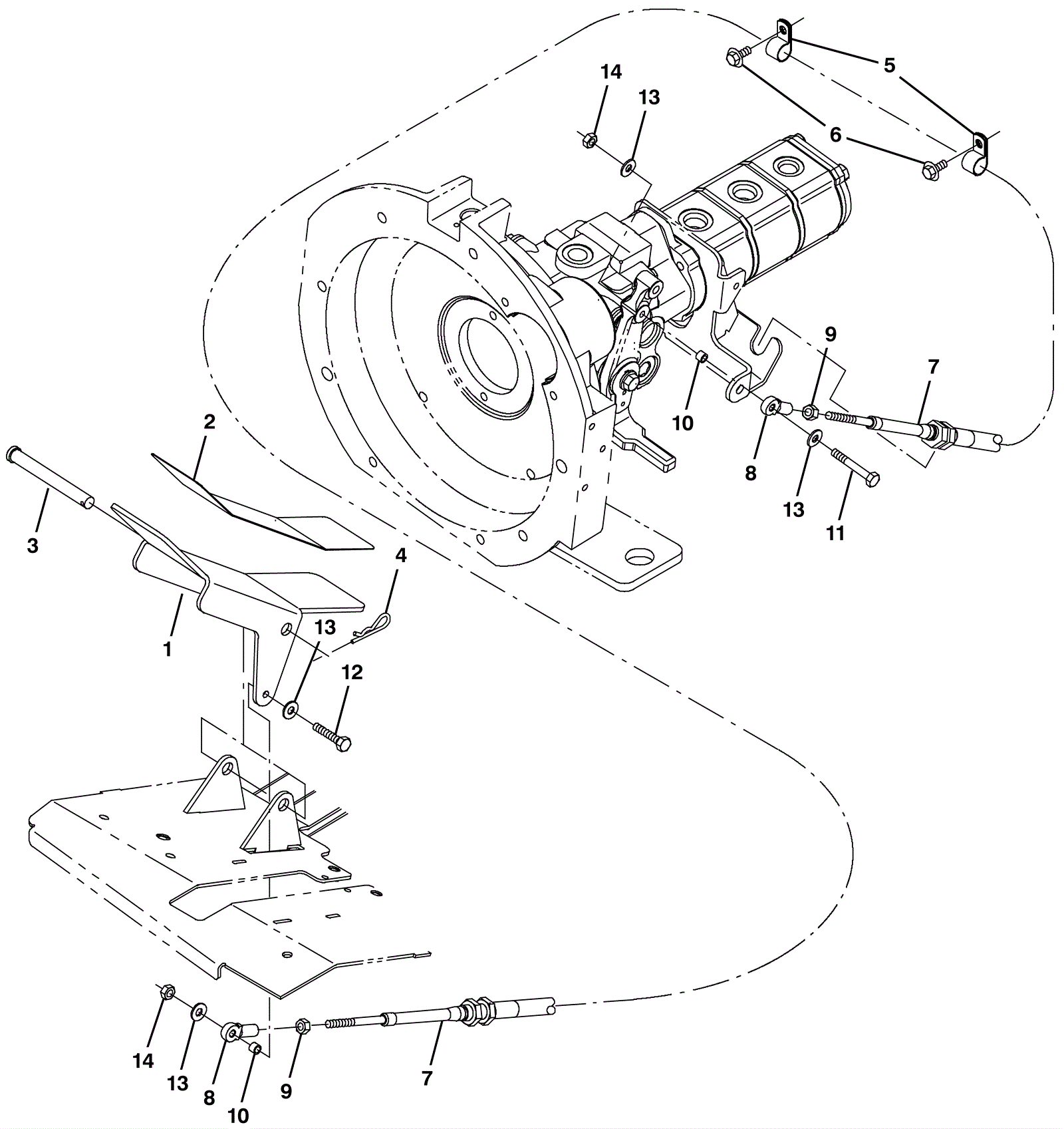 14
13
5
6
9
7
10
8
13
11
2
3
4
1
13
12
14
13
8
10
9
7