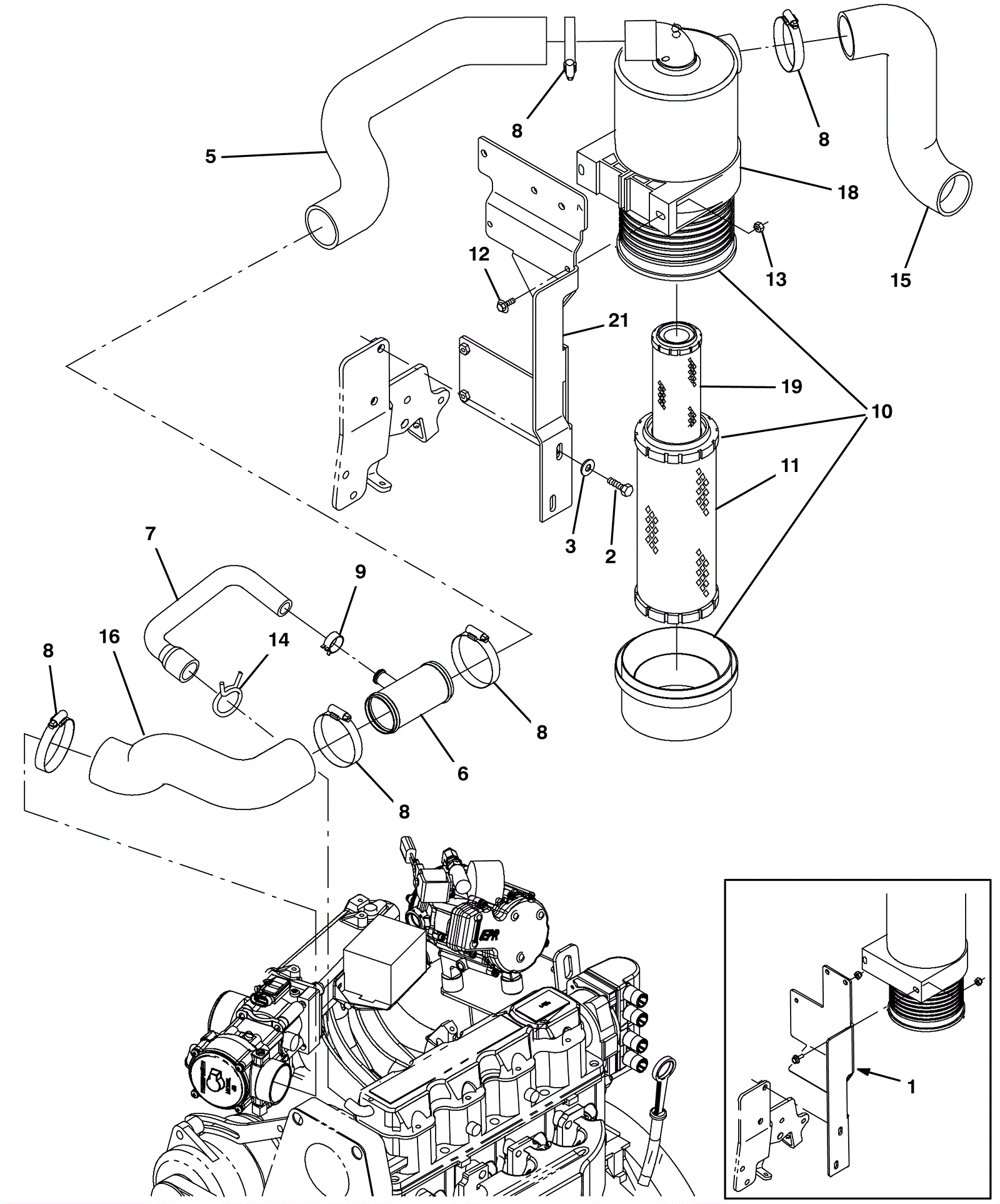 8
8
5
18
12
13
15
21
19
10
11
3
2
7
9
16
14
8
8
6
8
EPR
1