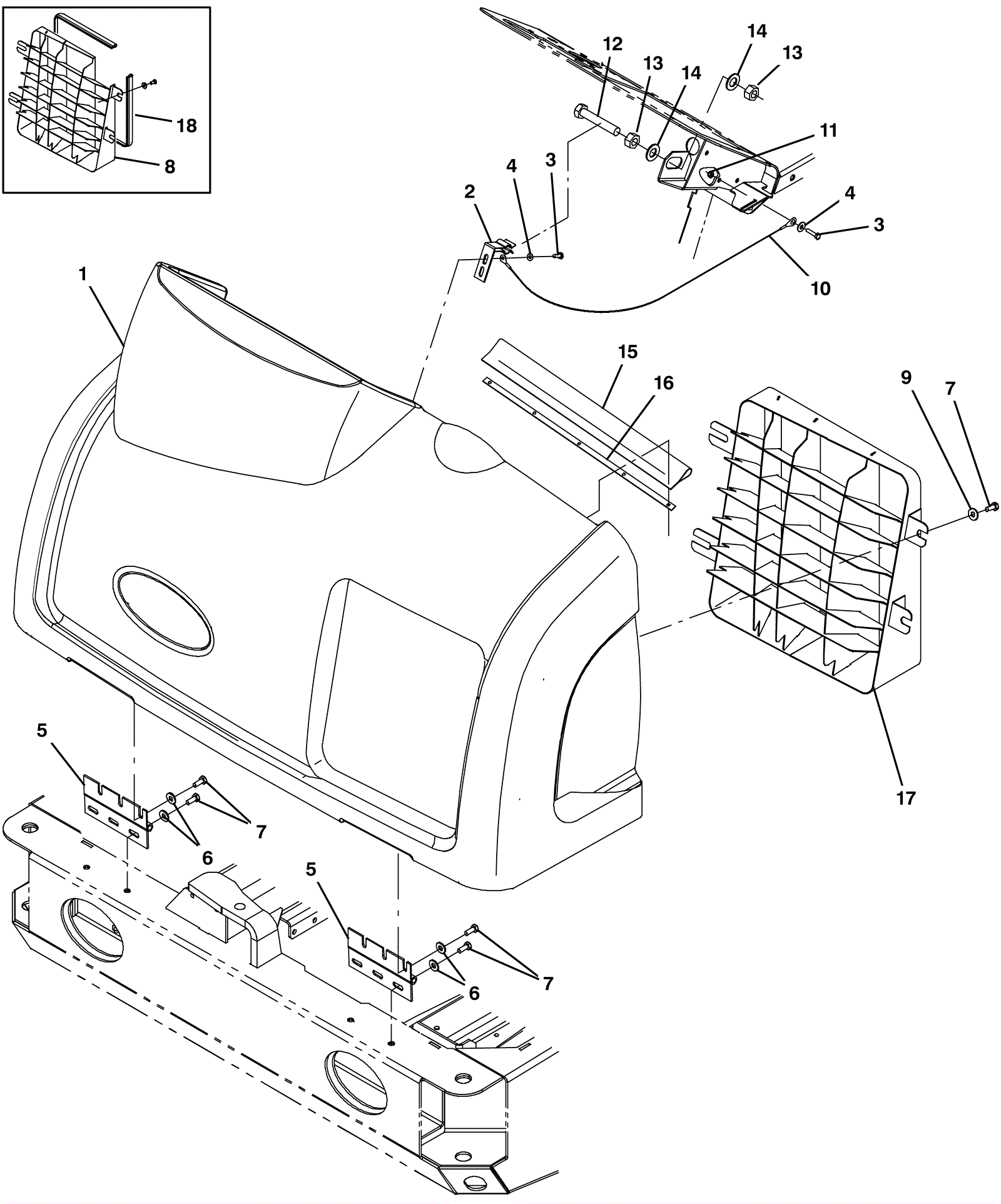 18
8
12
14
13
13
14
11
4
3
2
4
3
10
1
15
16
9
7
17
5
7
6
5
7
6