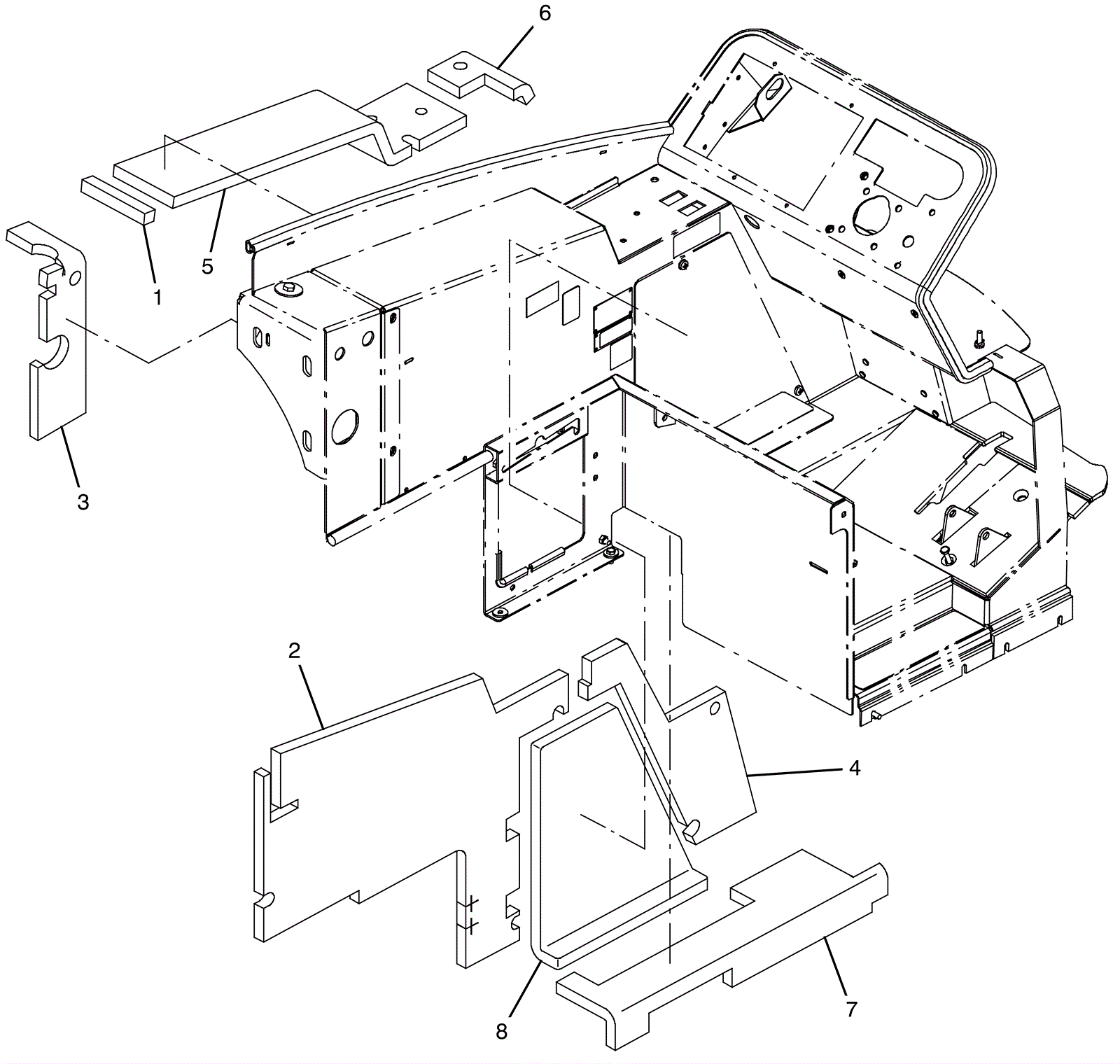 6
1
5
3
2
4
8
7