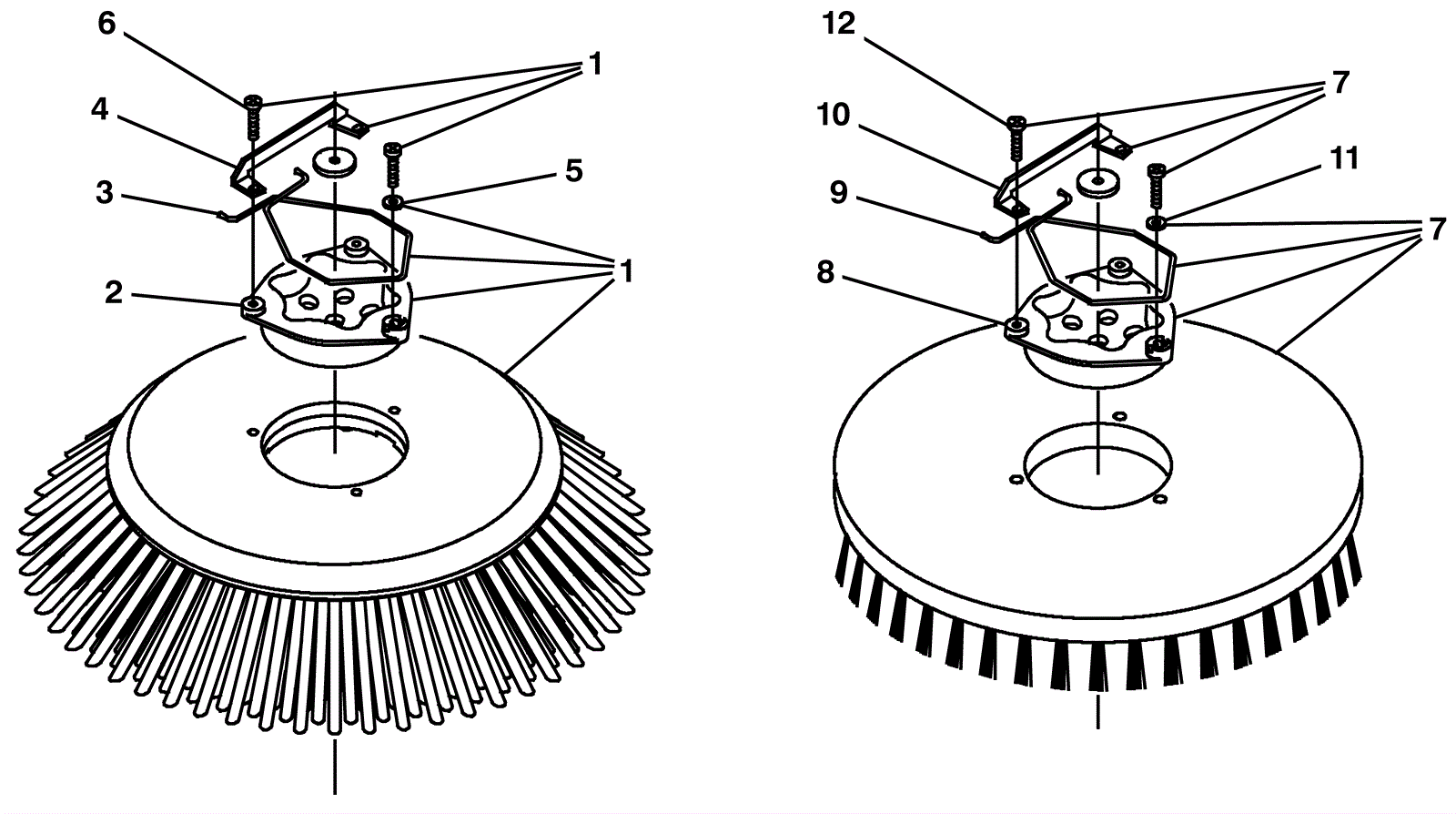 6
1
4
5
3
1
2
12
7
10
11
9
7
8