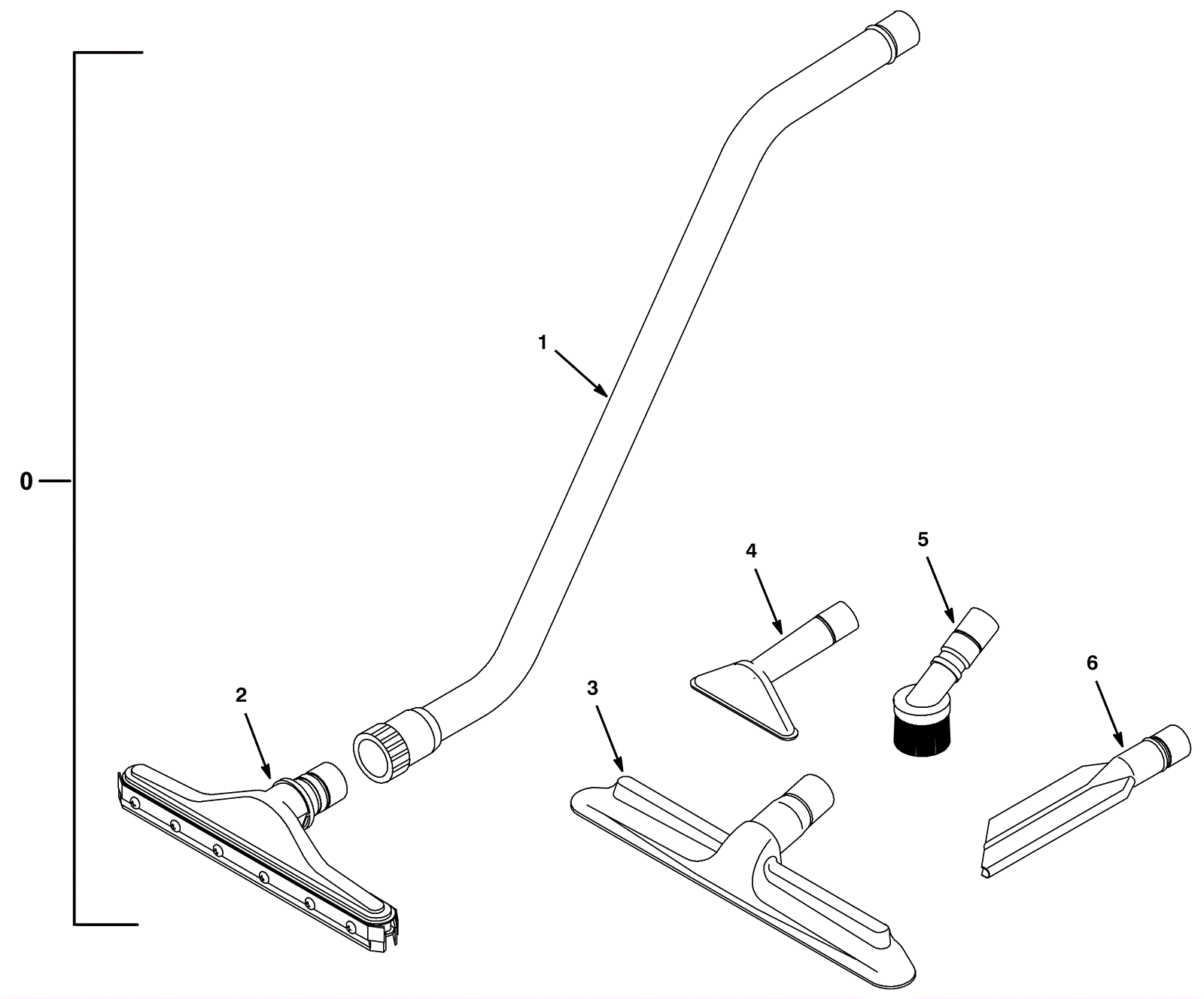 0
1
2
3
4
5
6