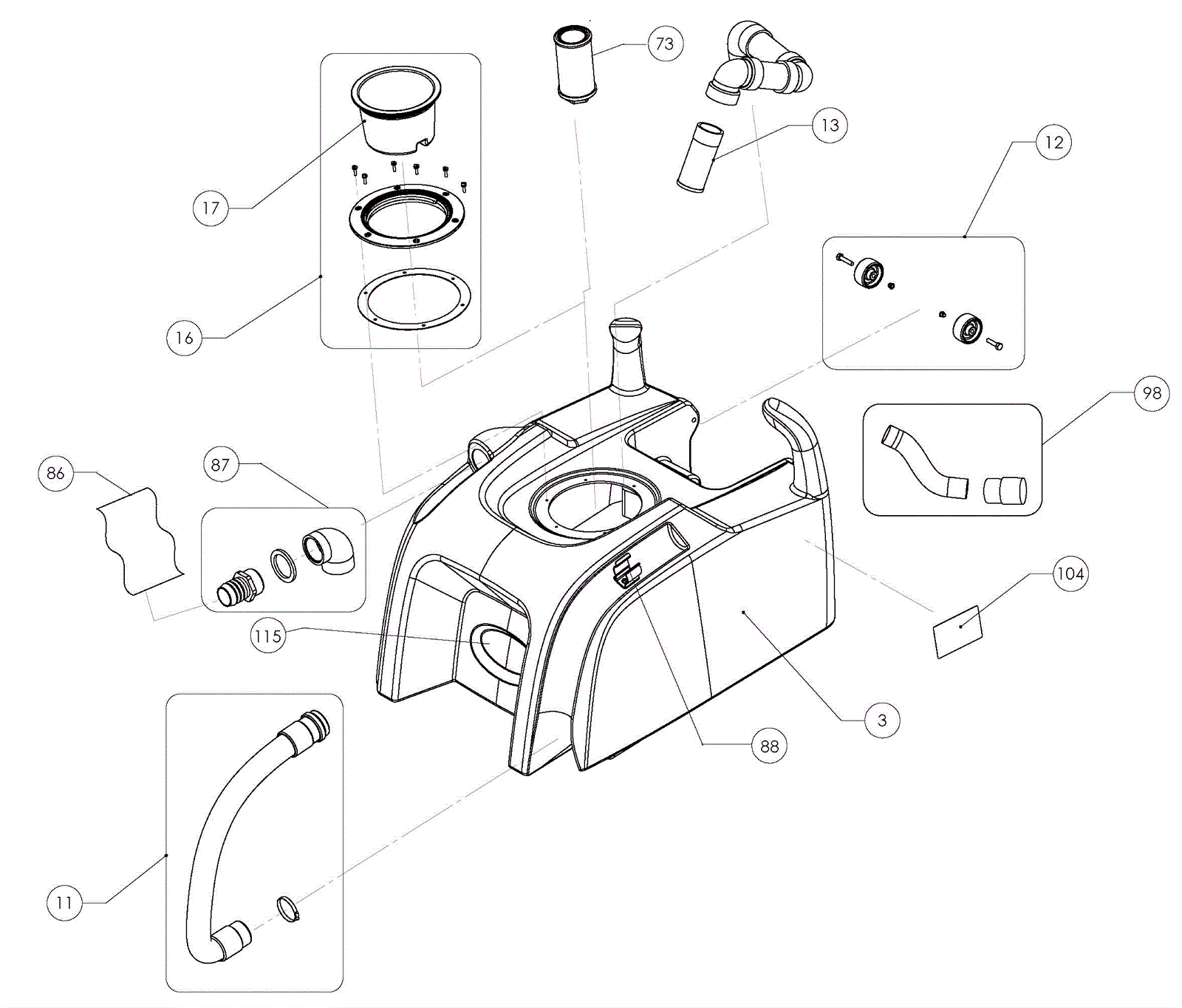 73
13
12
17
16
98
86
87
104
115
3
88
11