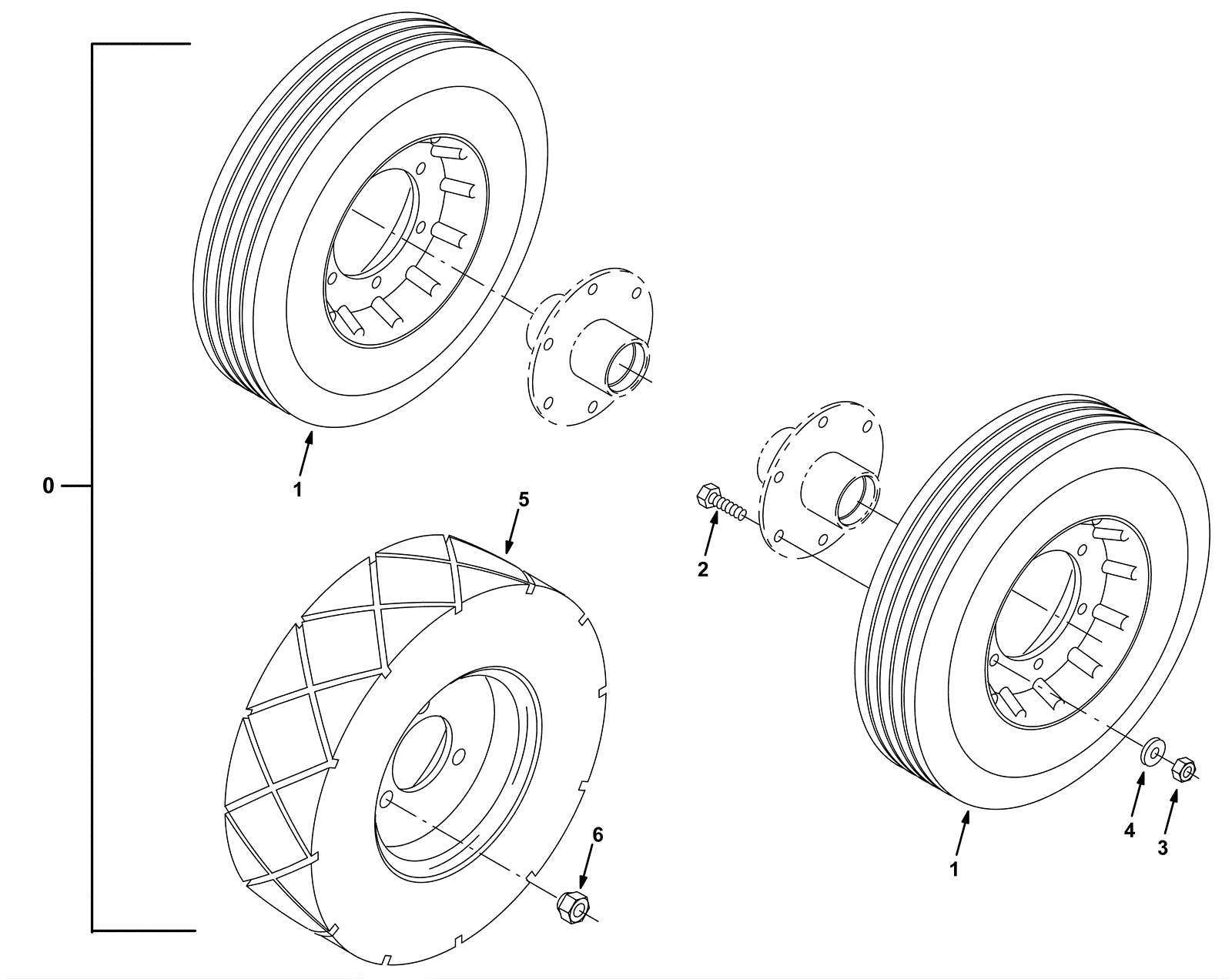 0
1
5
2
6
1
4
3