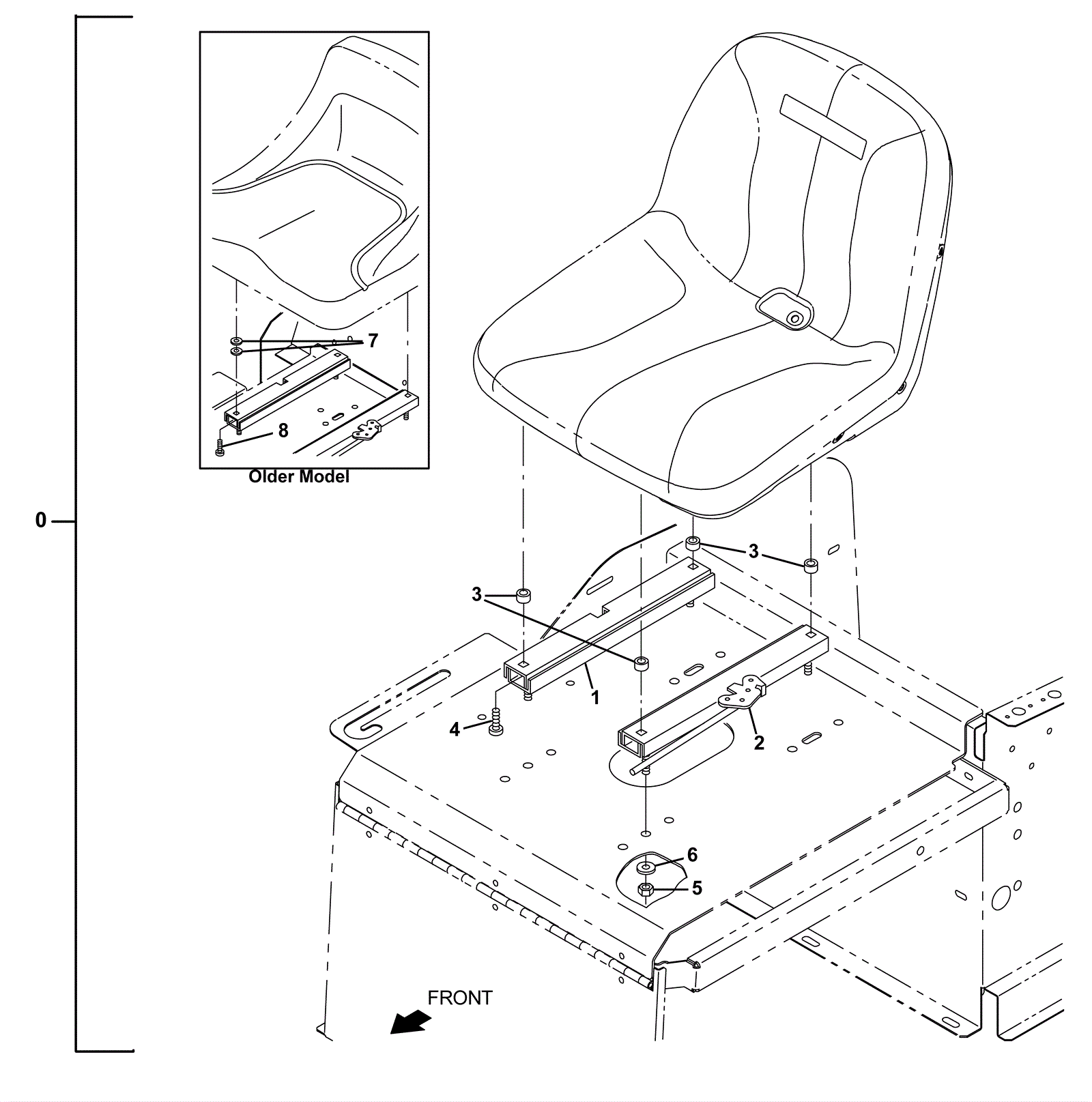 7
8
Older Model
0
3
3
1
4
2
6
5
FRONT