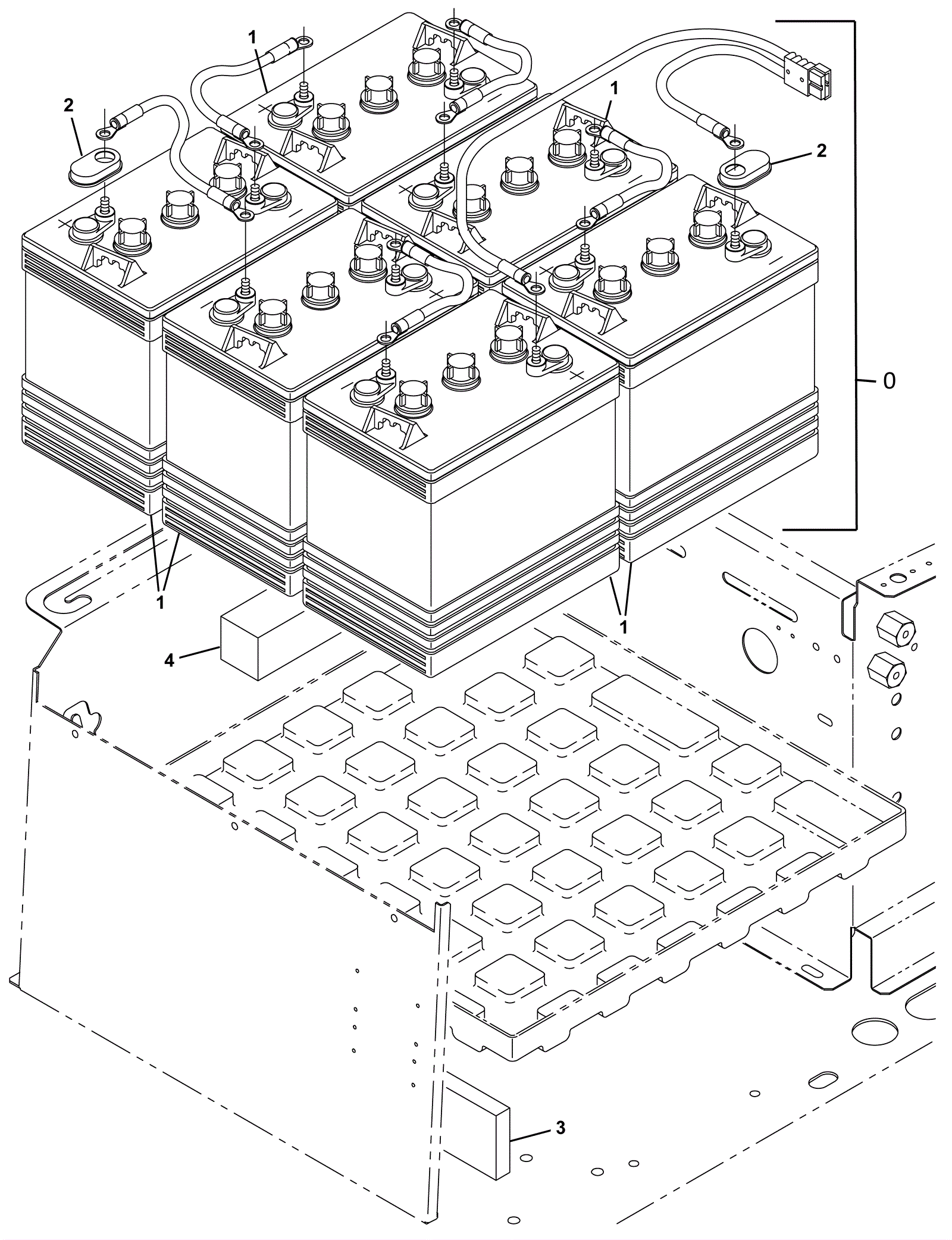 1
2
1
2
0
1
1
4
3