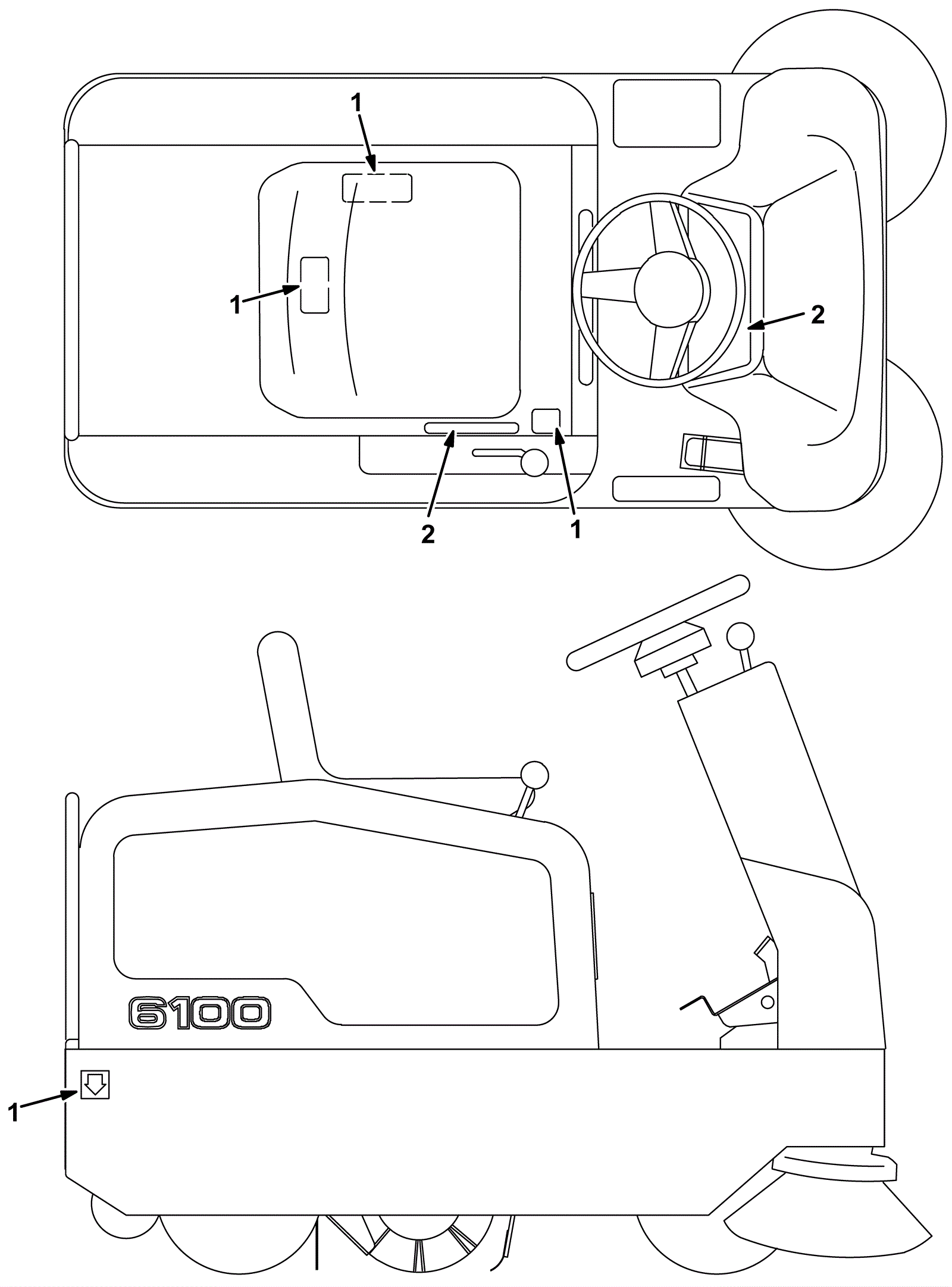 1
1
2
2
1
6100
1