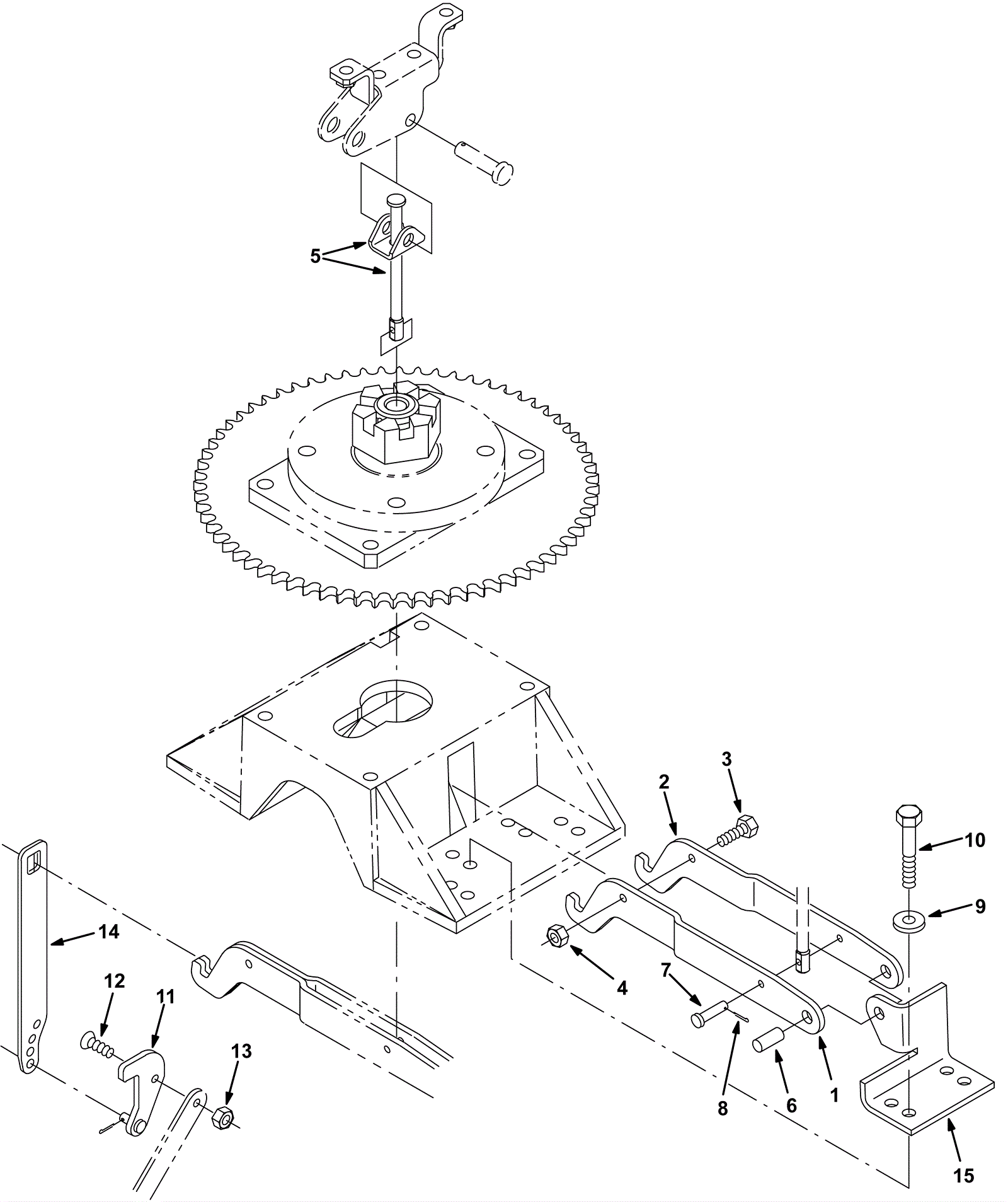 5
3
2
10
9
14
4
7
12
11
13
8
6
1
15