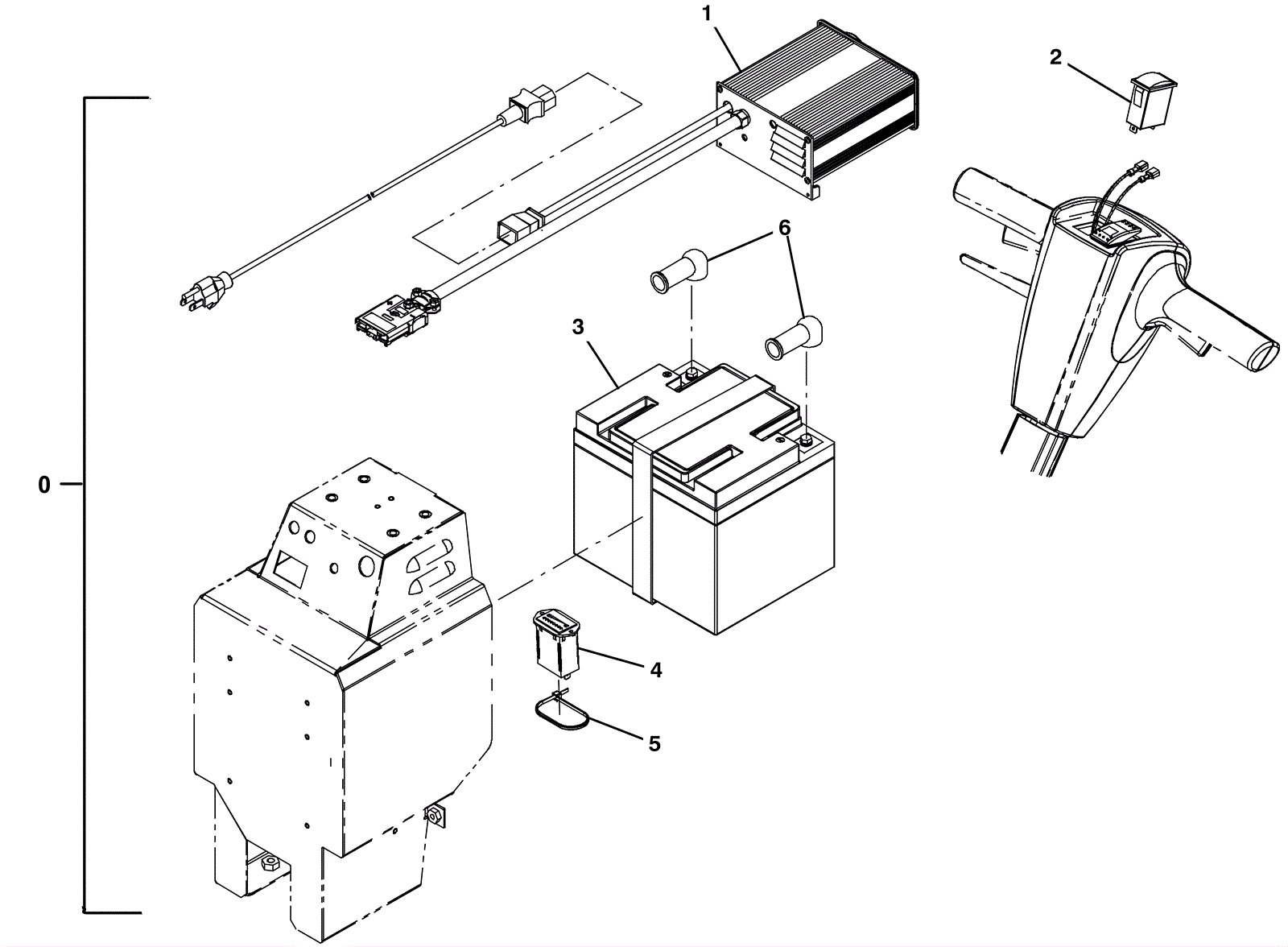 1
2
6
3
0
4
5