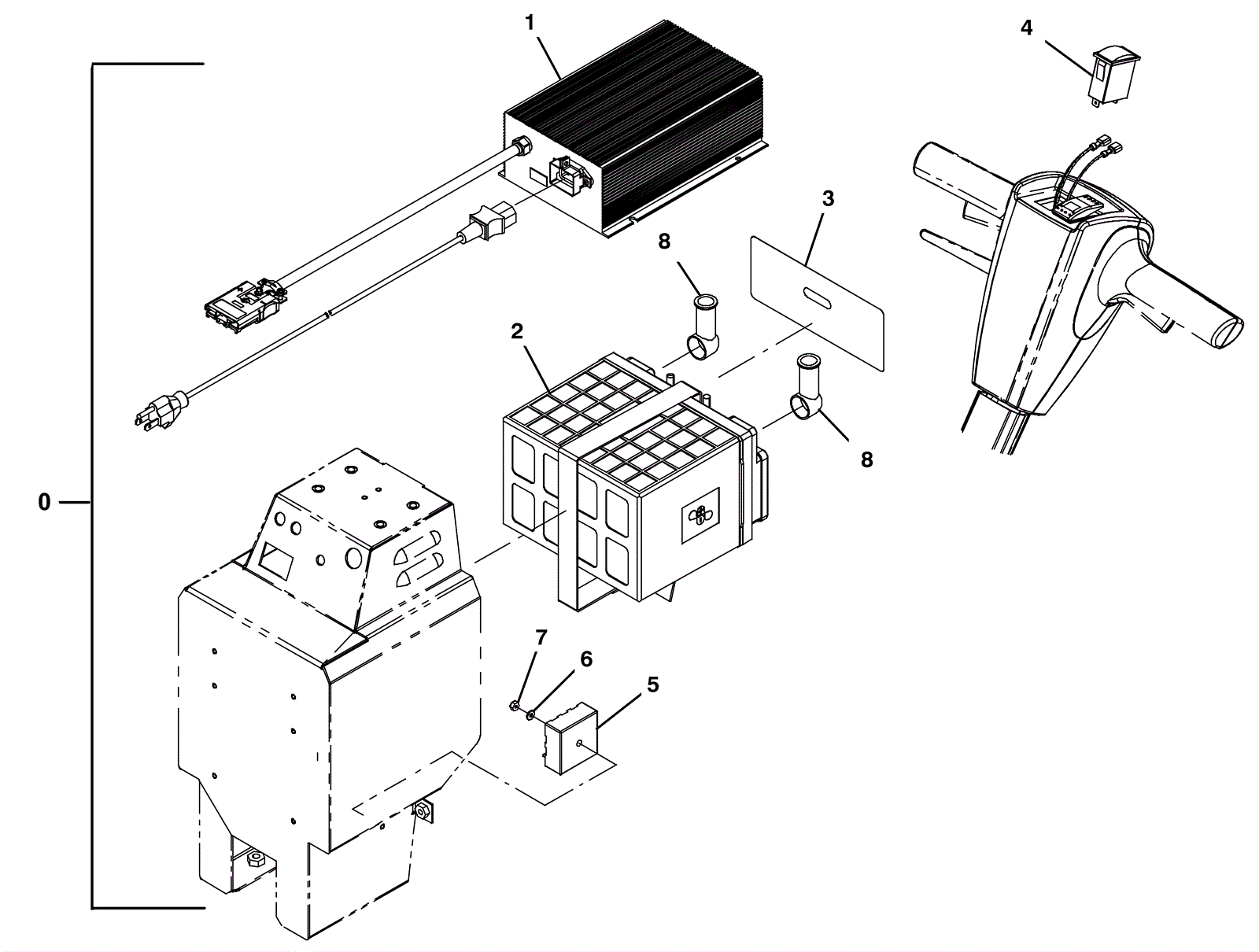 1
4
3
8
2
8
0
7
6
5