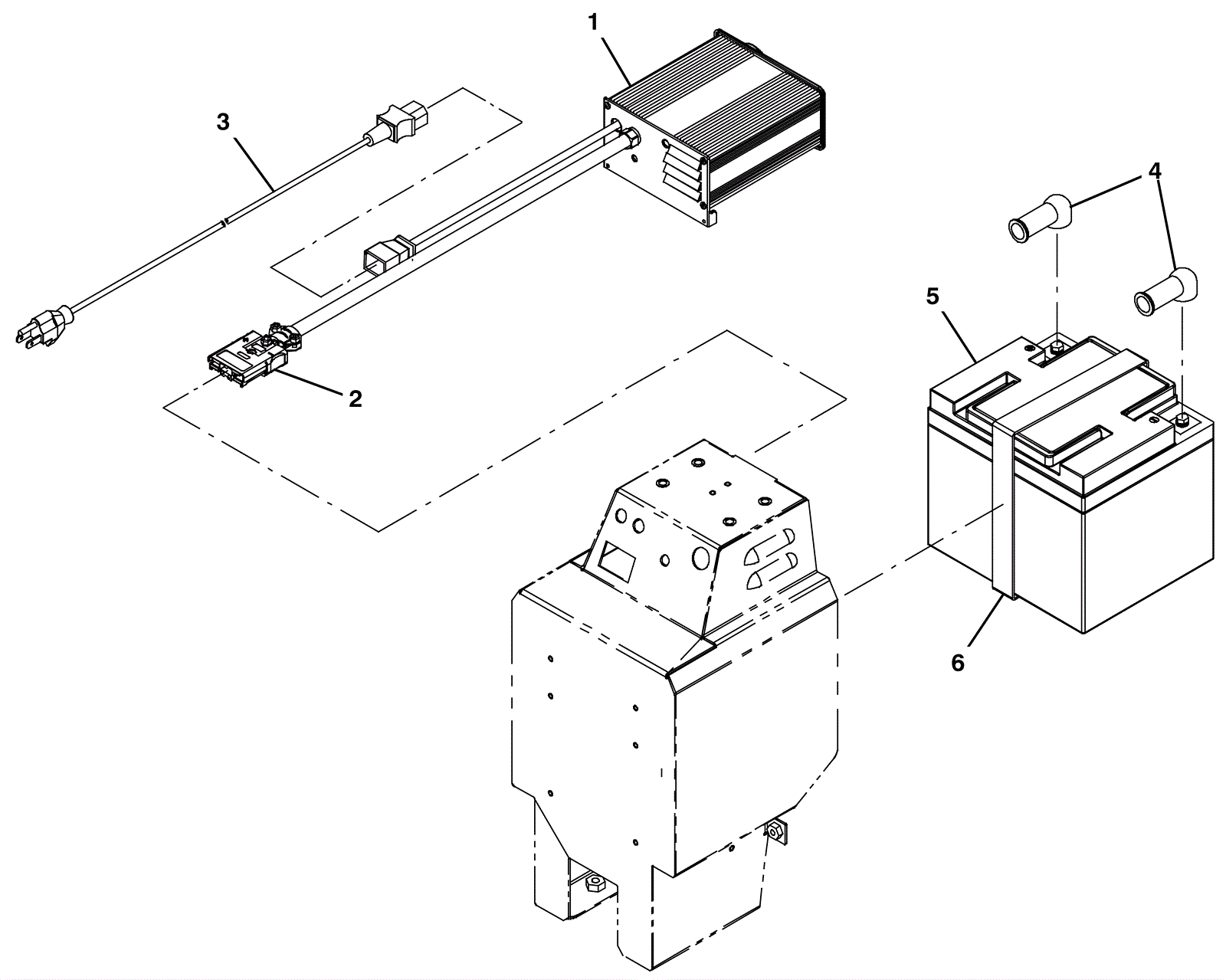 1
3
4
5
2
6