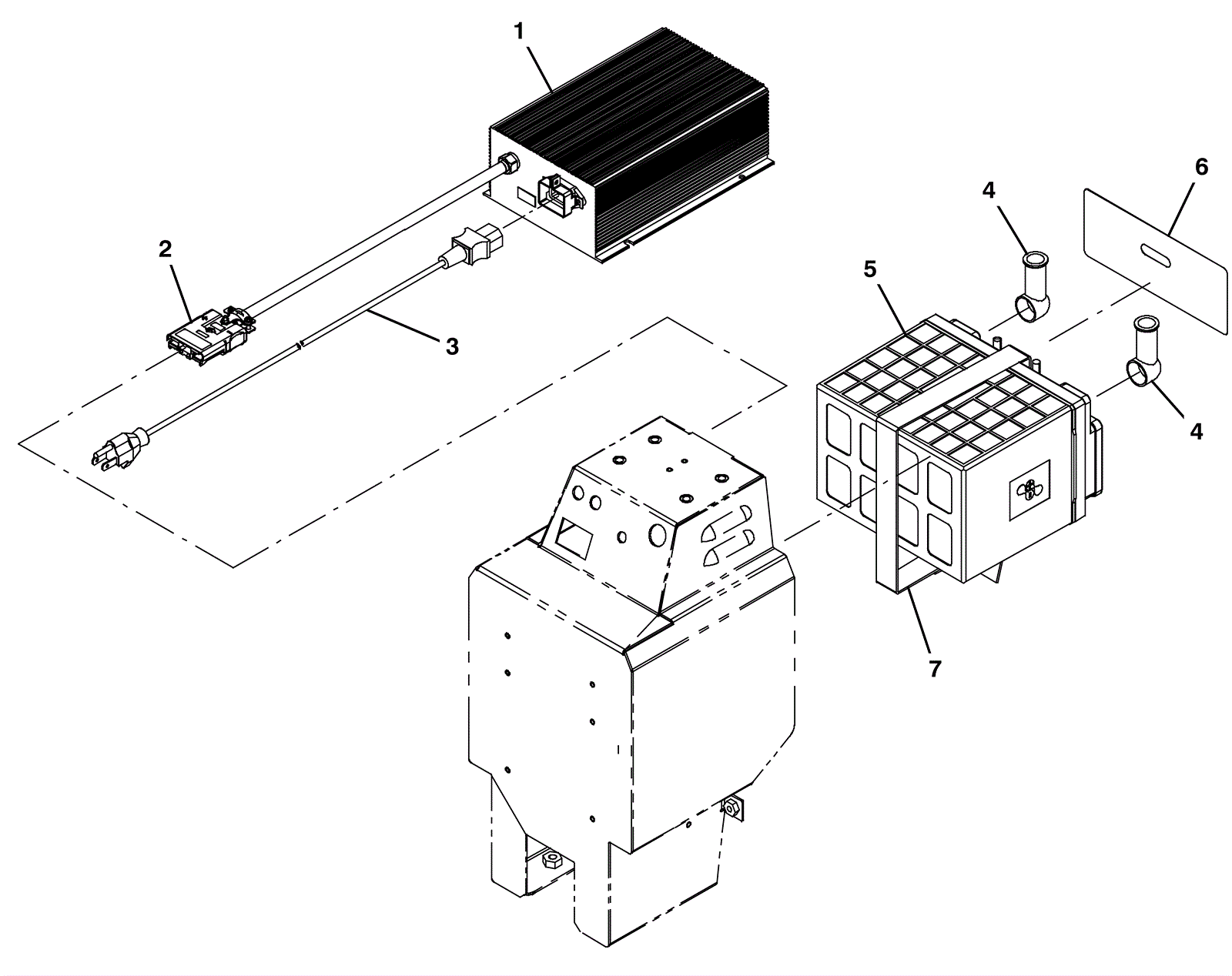 1
2
3
4
5
6
4
7