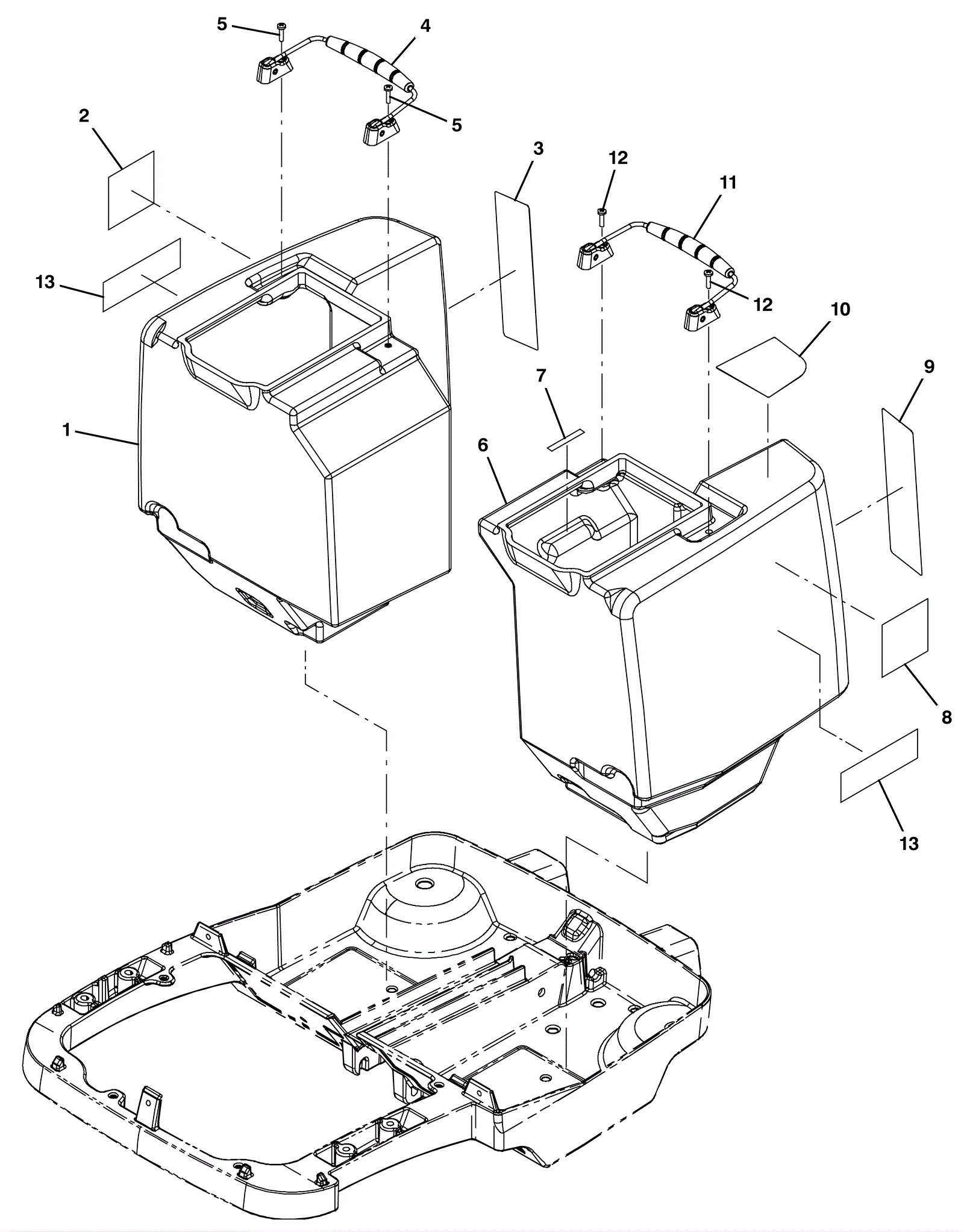 5
4
5
2
3
12
11
13
12
10
7
9
1
6
8
13