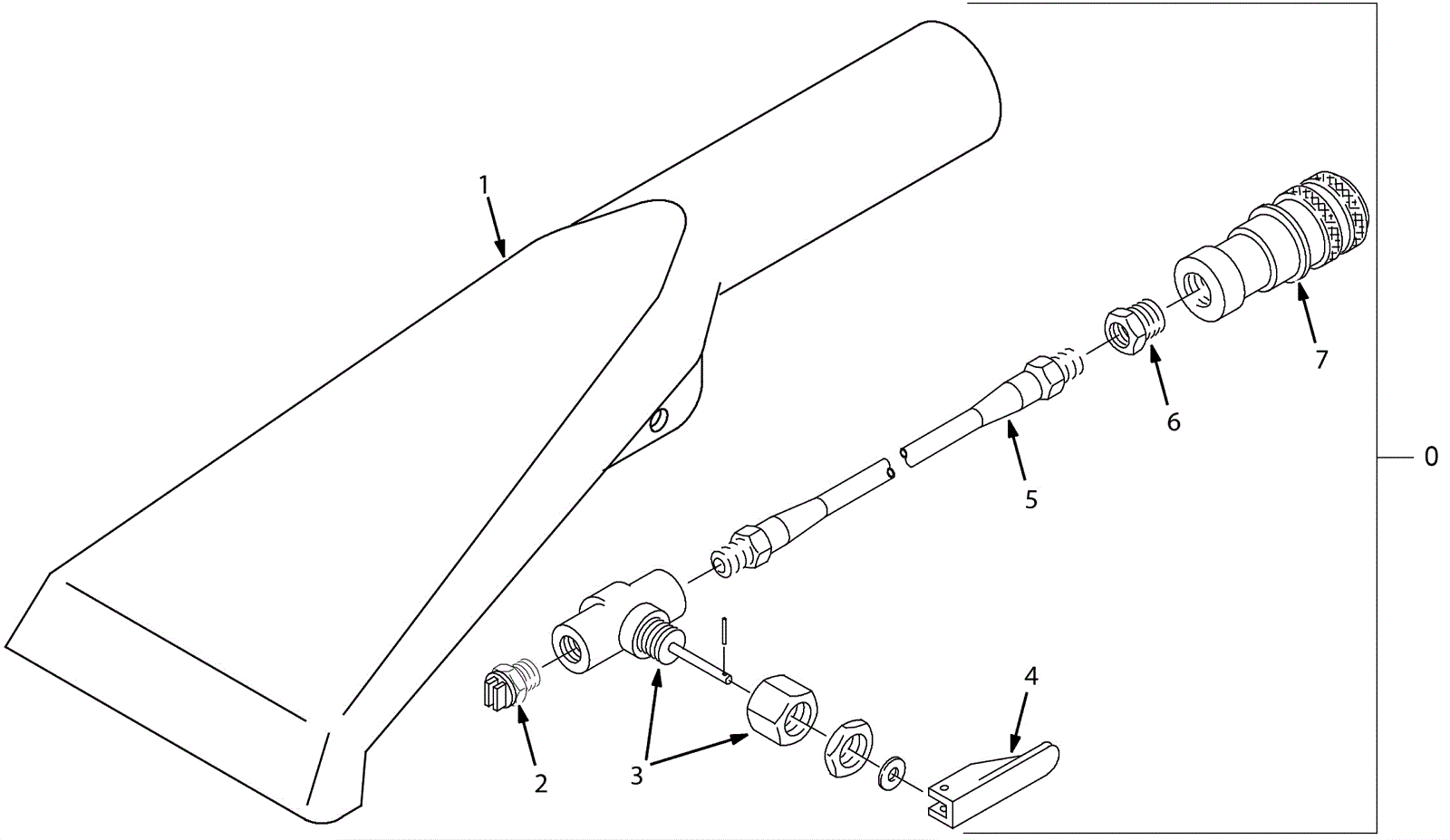 1
7
6
0
5
4
2
3