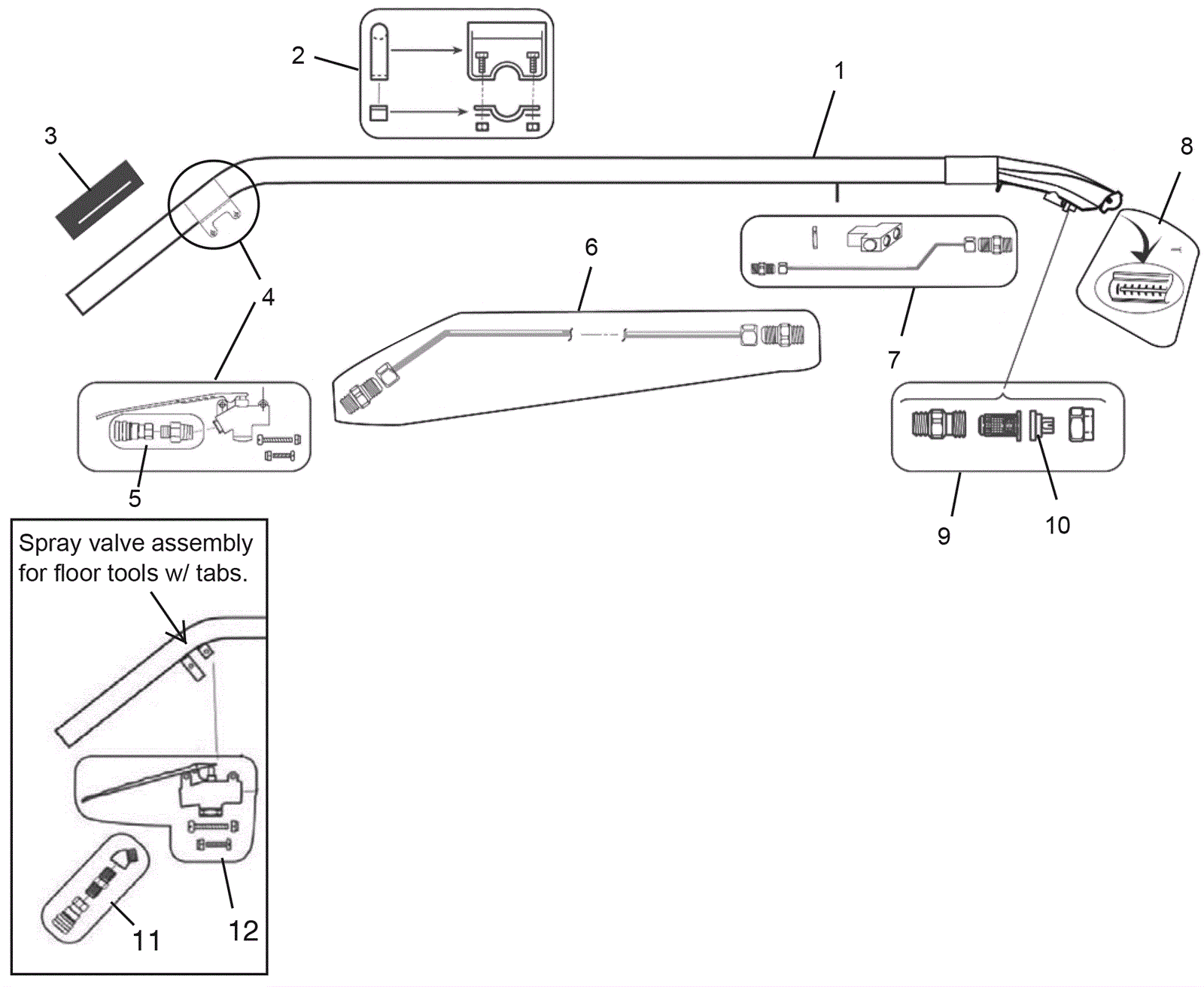 2
1
3
8
4
6
7
5
9
10
Spray valve assembly for floor tools w/ tabs.
11
12