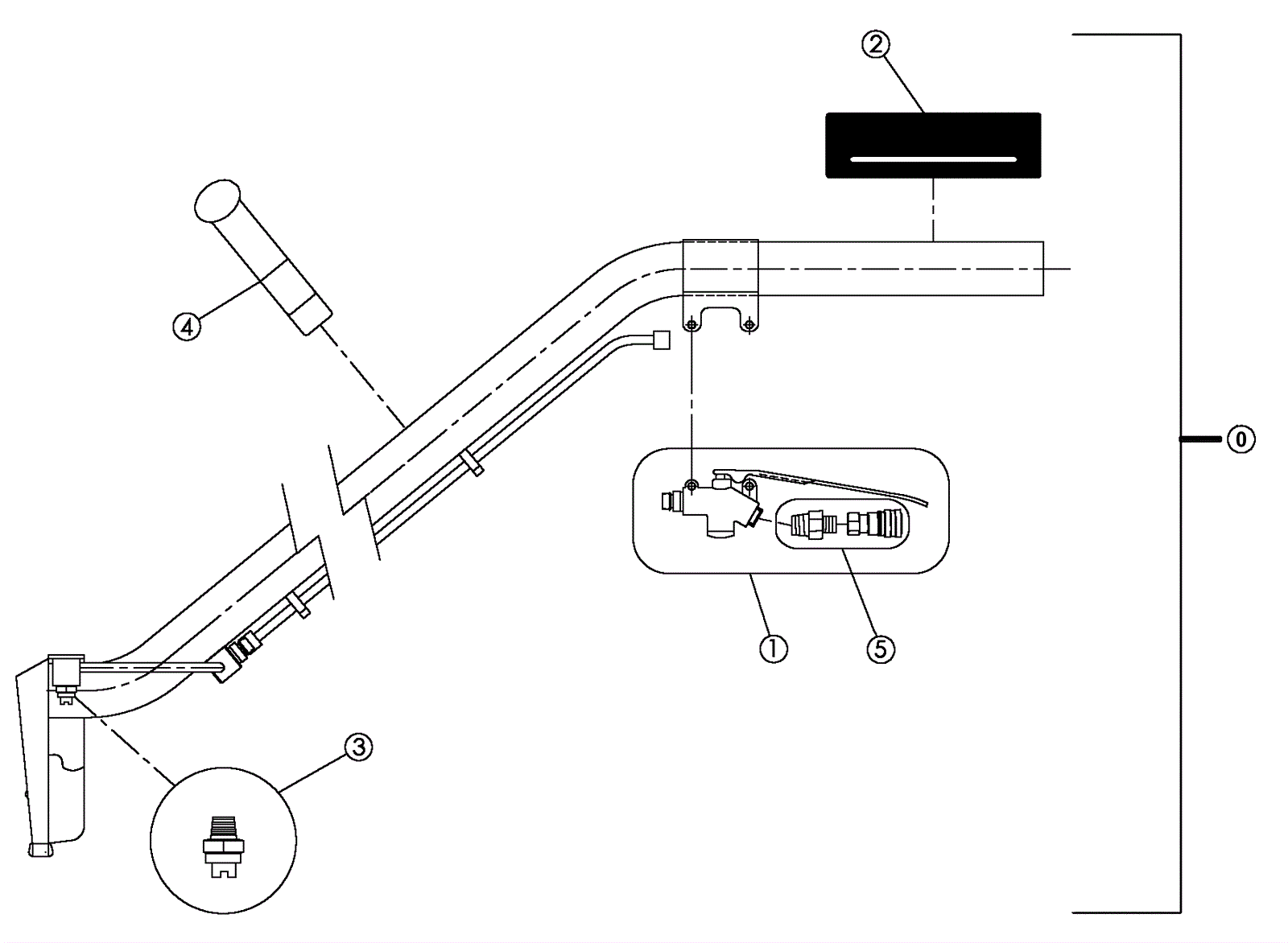 2

4

0

1

5

3