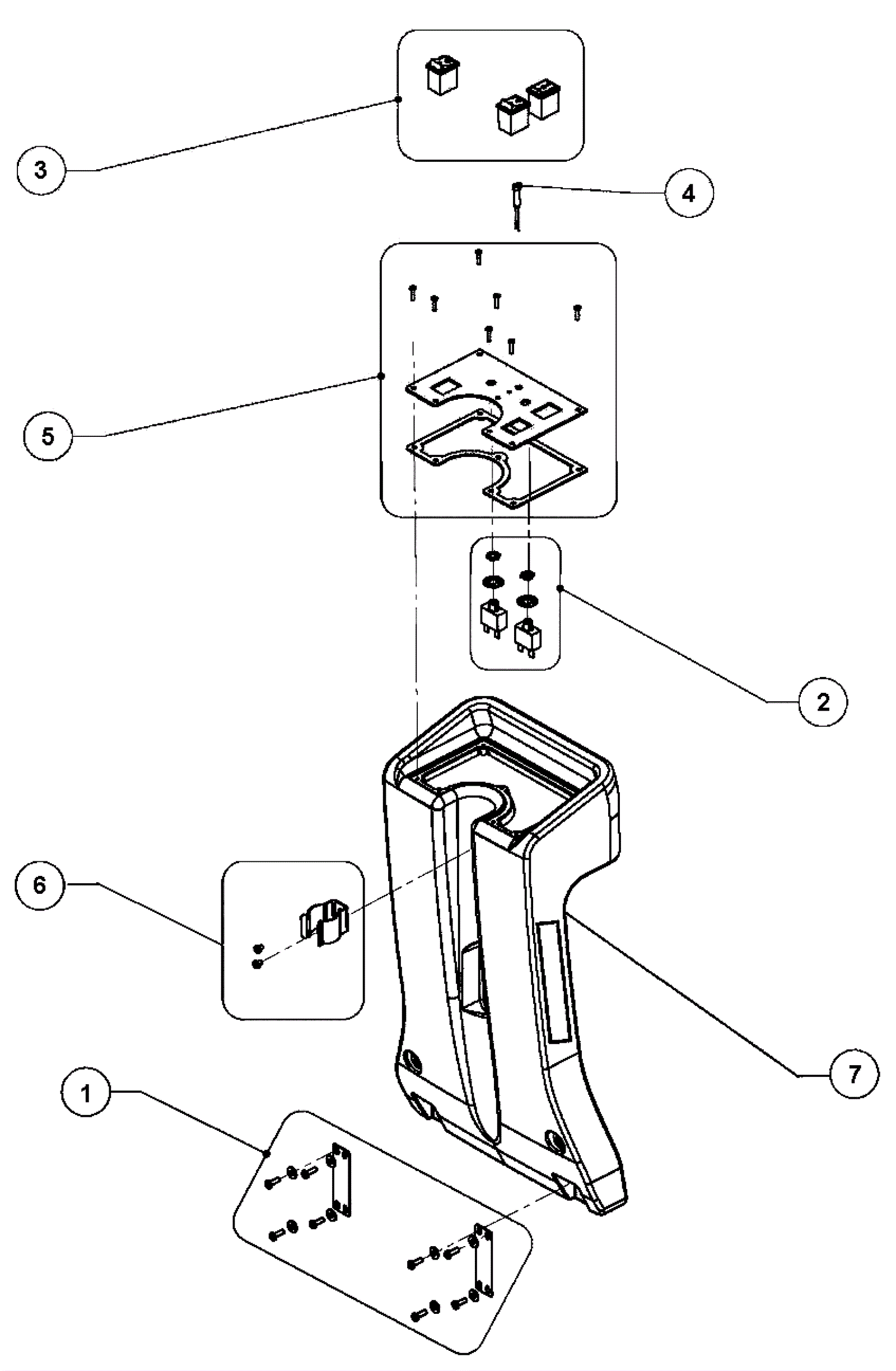 3

4

5

2

6

7

1