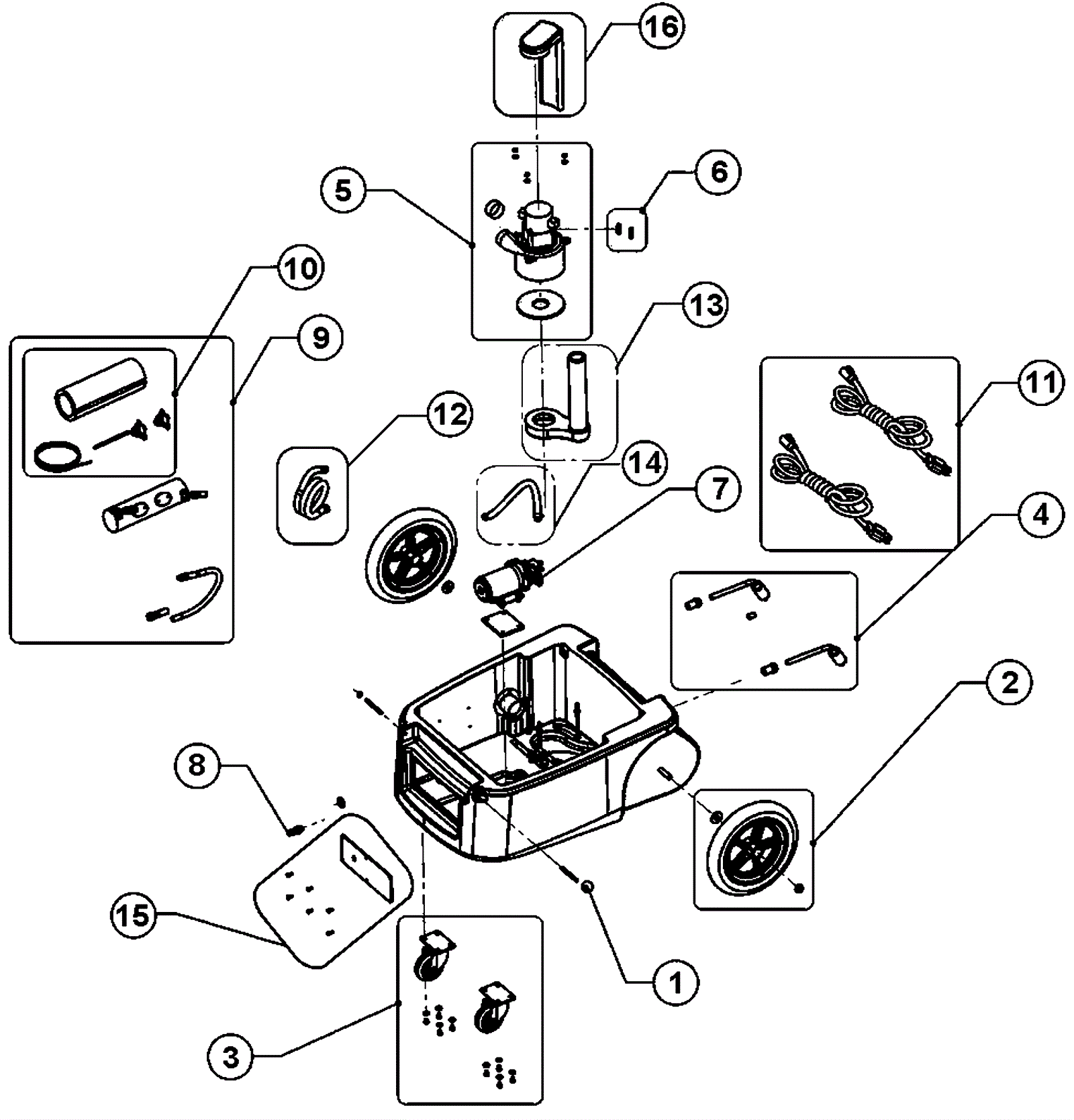 16
5
6
10
13
9
11
12
14
7
4
2
8
15
1
3