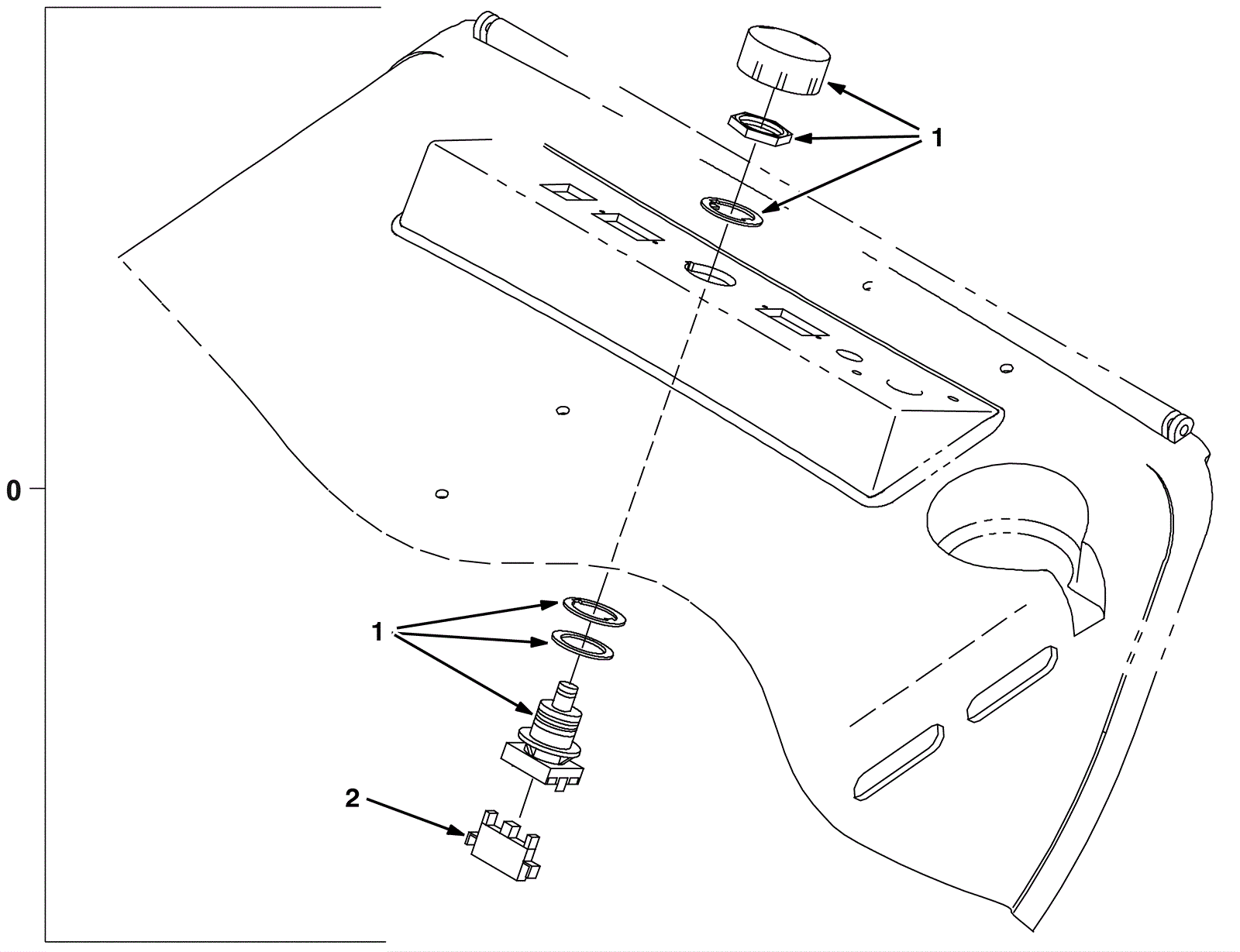 1

0

1

2