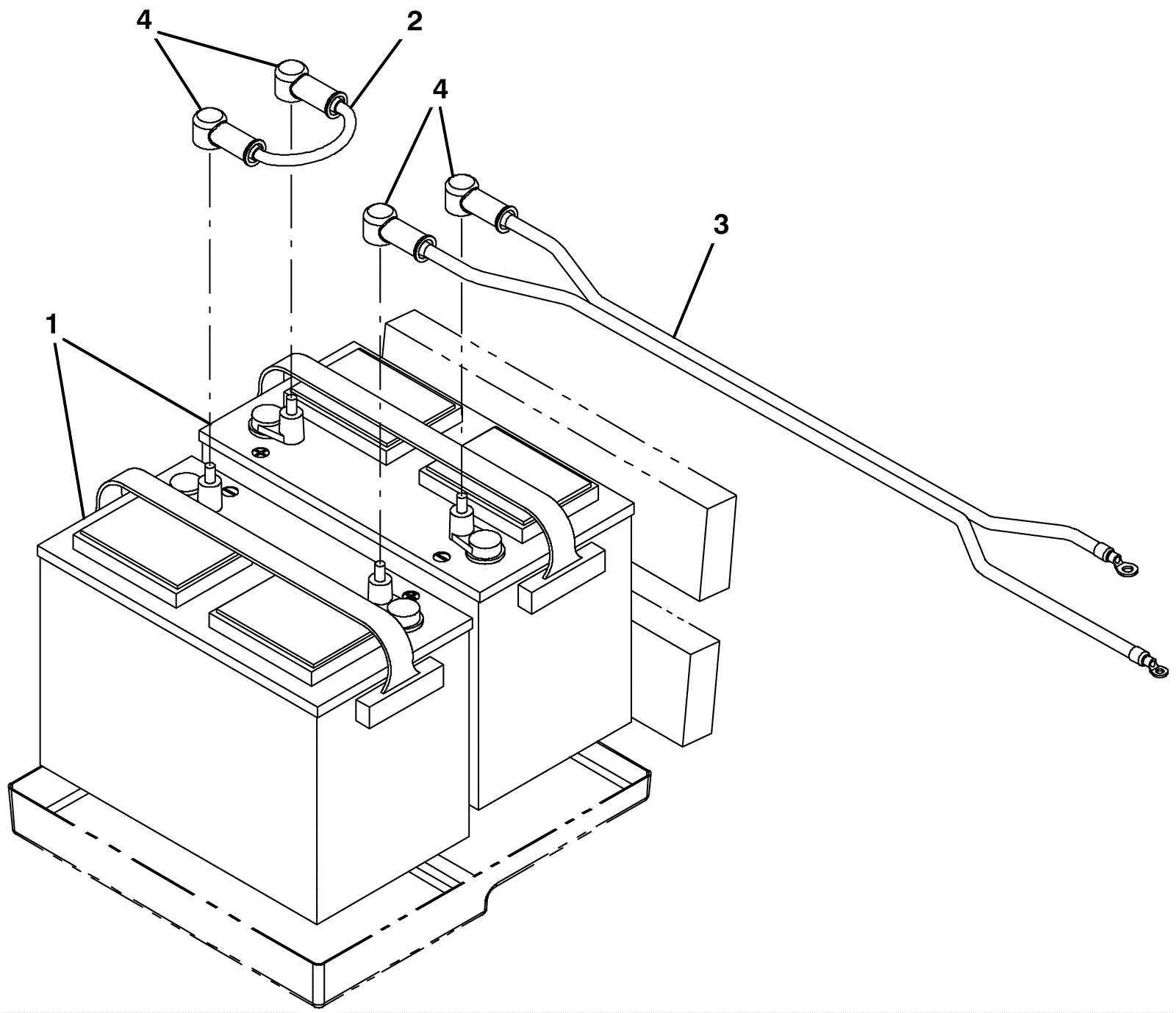 4
2
4
3
1