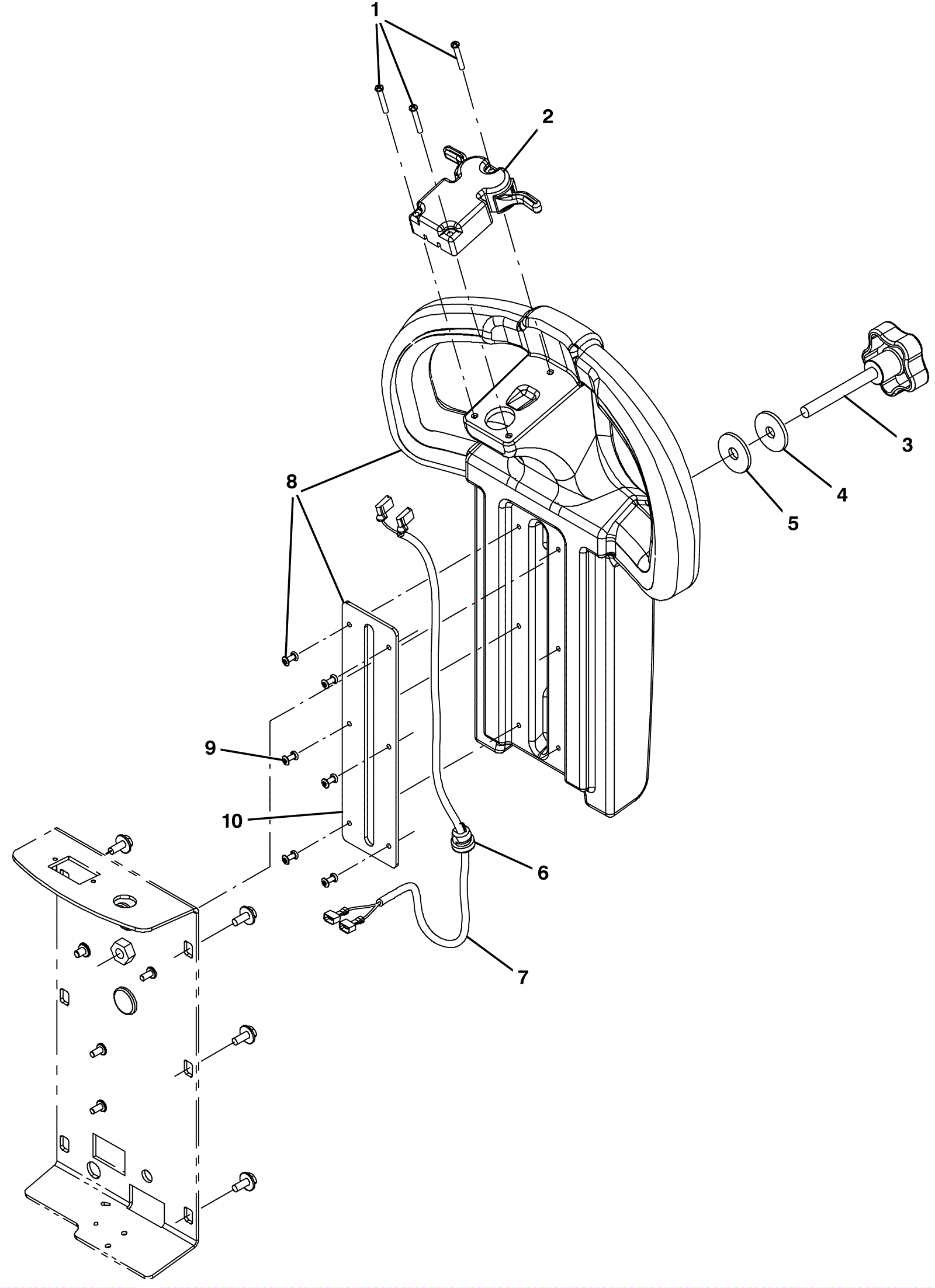 1
2
3
4
5
8
9
10
6
7