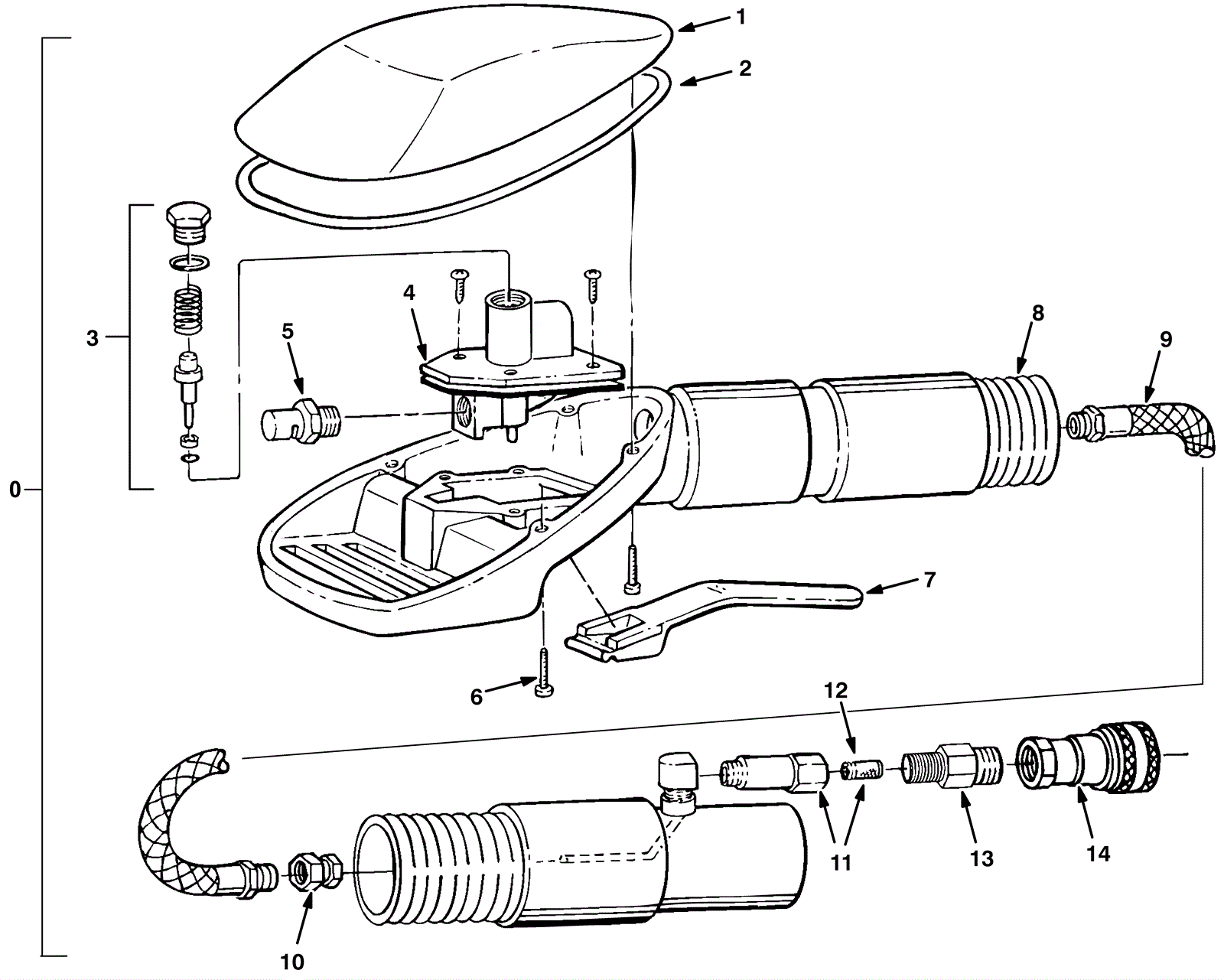 1
2
3
4
5
8
9
0
7
6
12
11
13
14
10