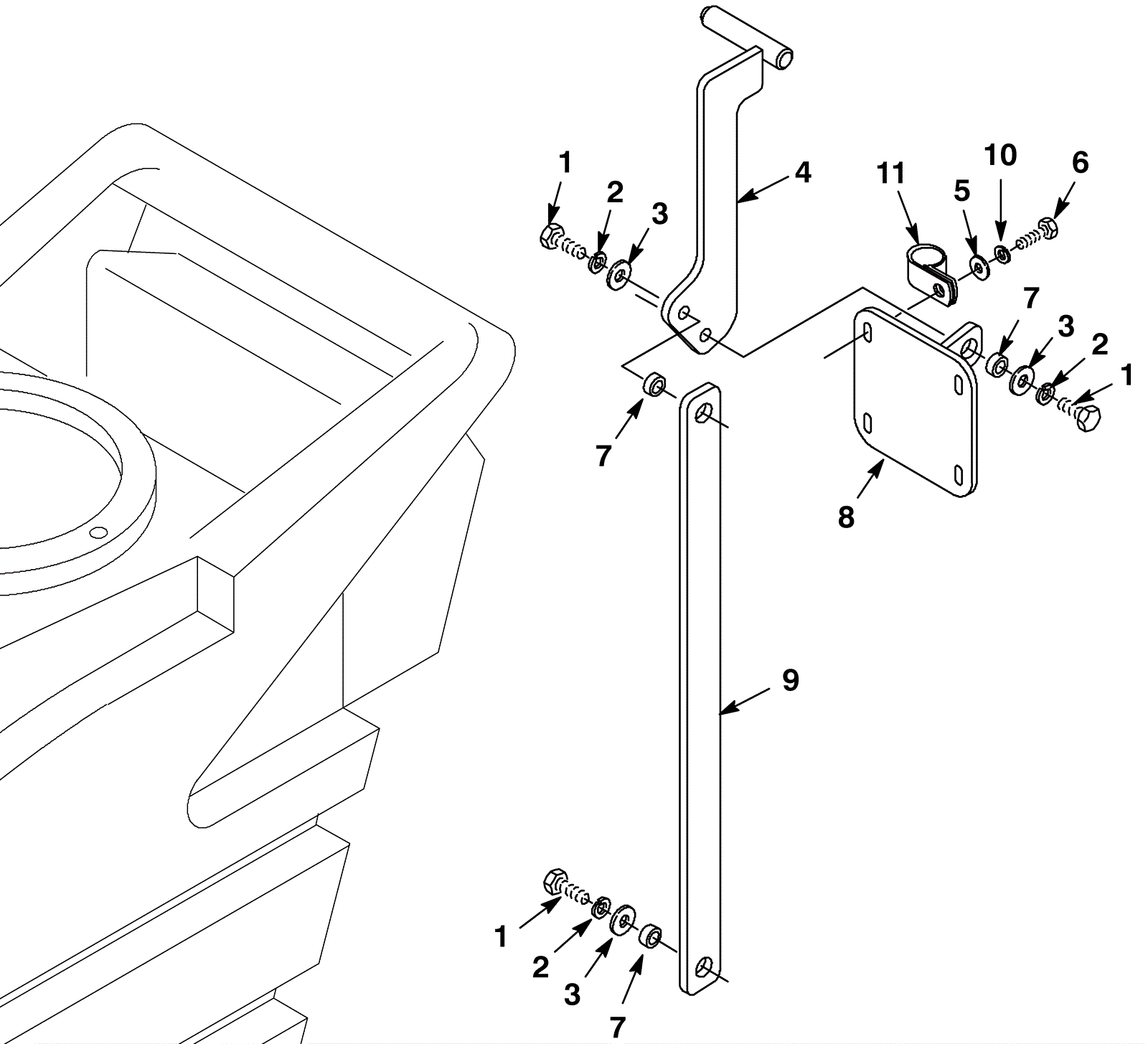 1
2
3
4
11
5
10
6
7
3
2
1
7
8
9
1
2
3
7