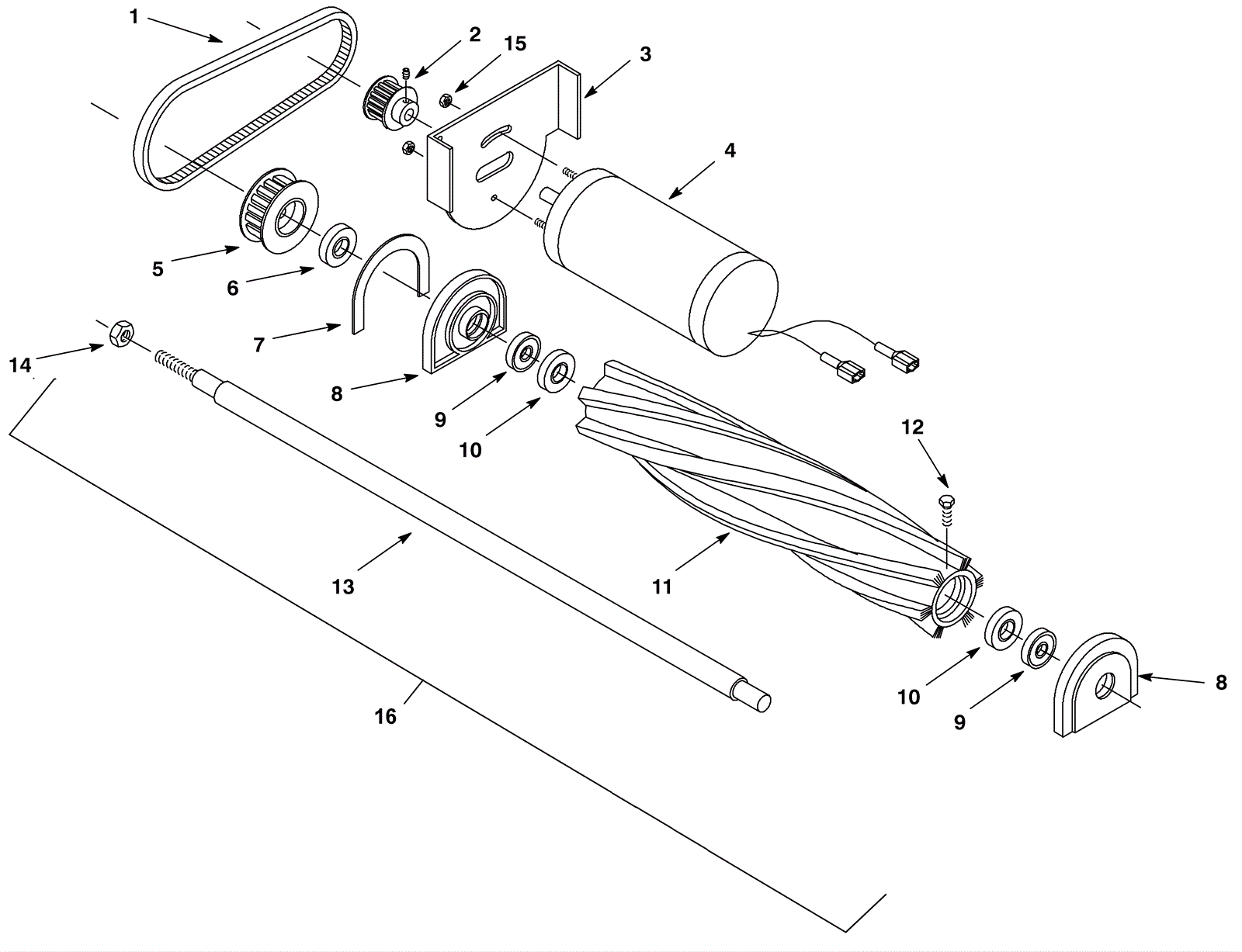 1
2
15
3
4
5
6
7
8
9
10
14
13
11
12
10
9
8
16