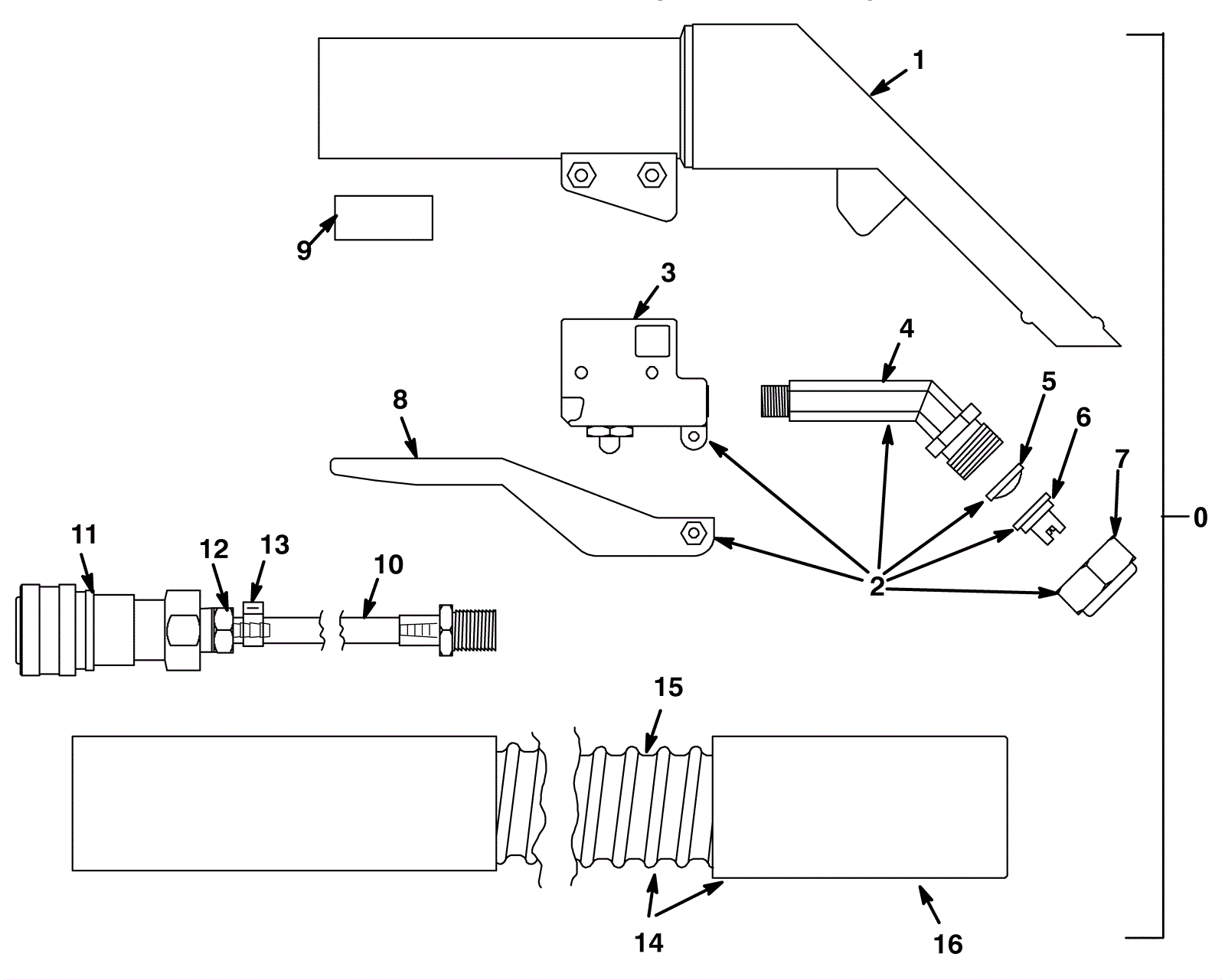 1
9
3
4
5
6
7
8
0
11
12
13
10
2
15
14
16