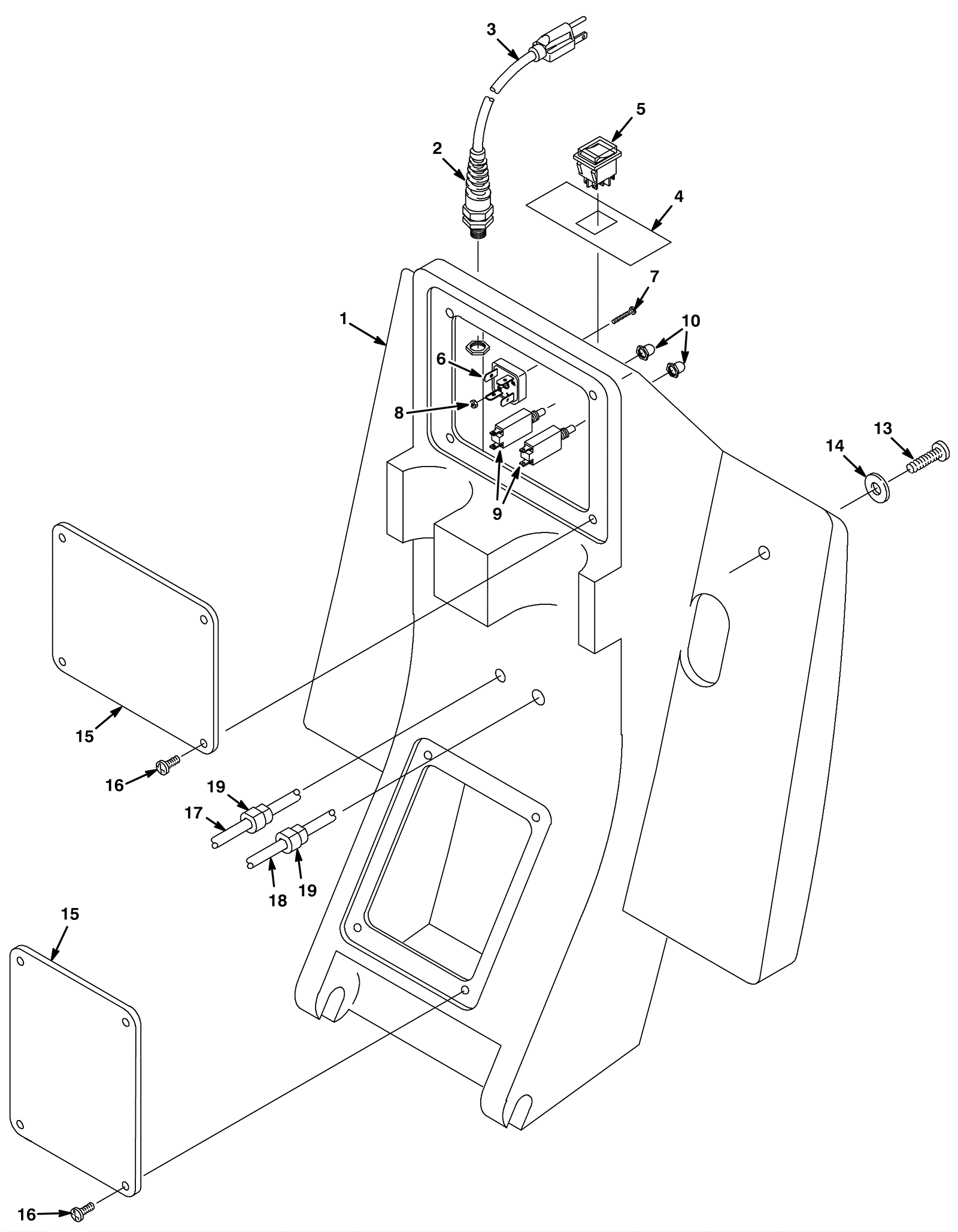 3
5
2
4
7
1
10
6
8
13
14
9
15
16
19
17
18
19
15
16