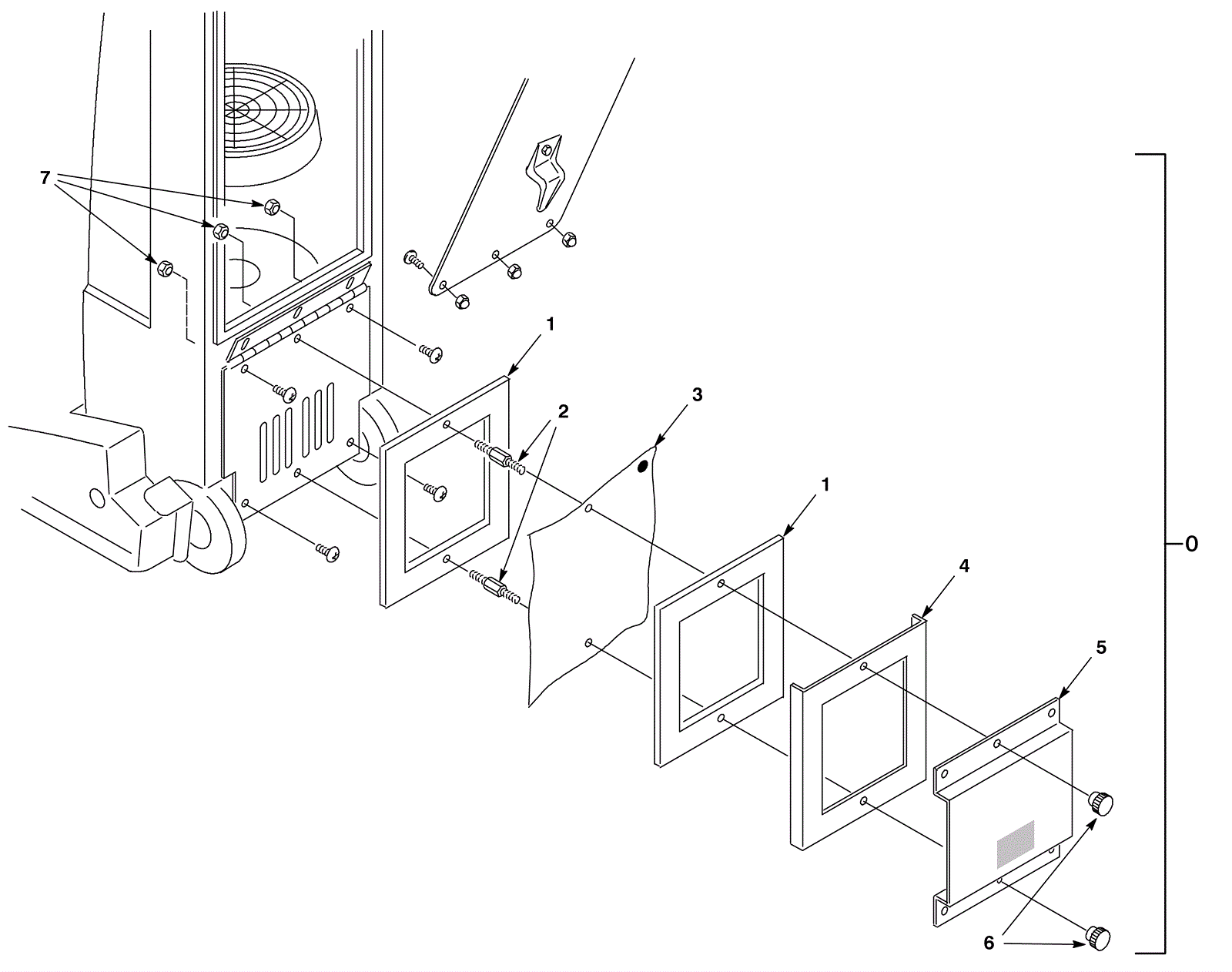 7
1
2
3
1
4
5
6
0