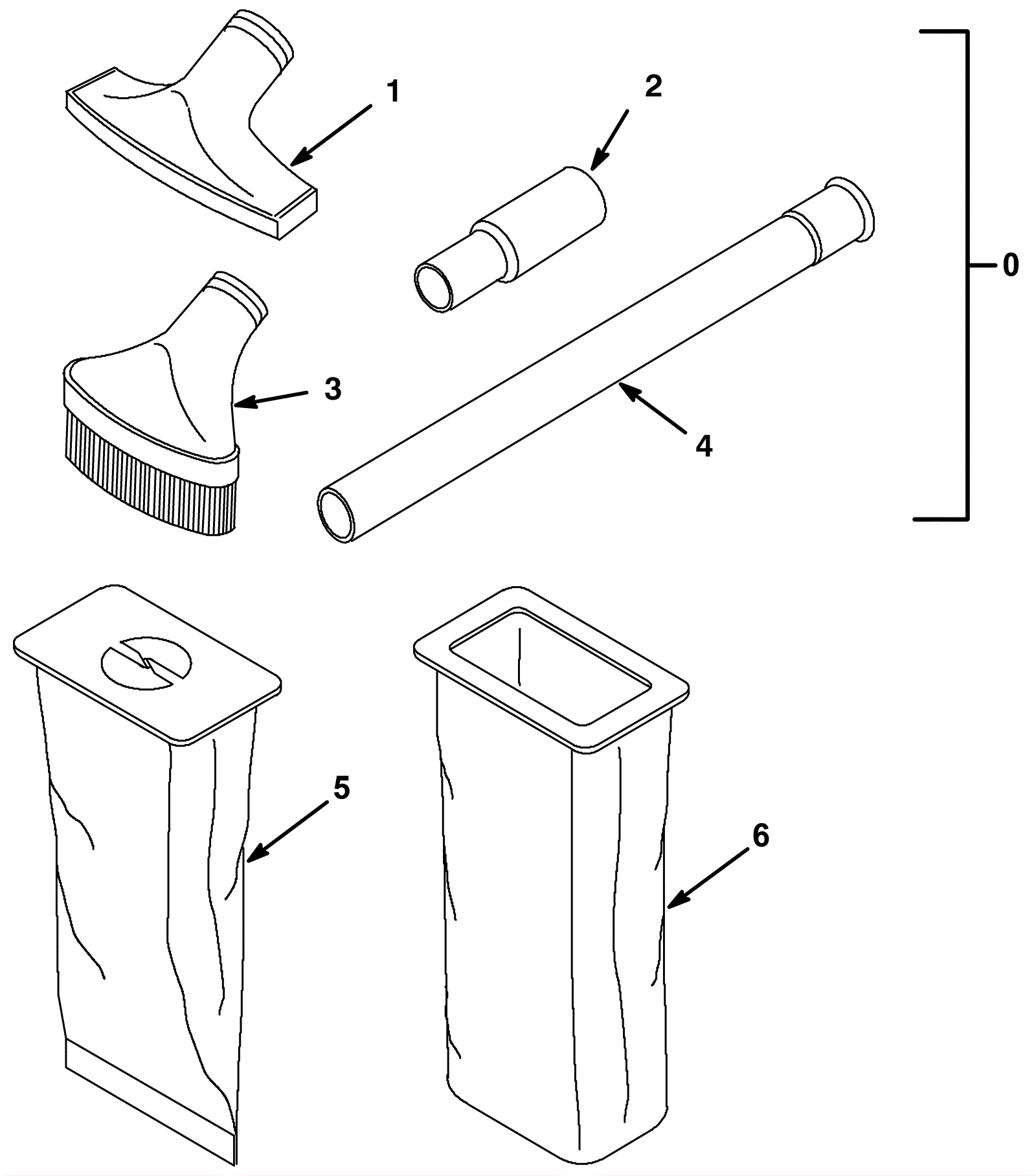 1
2
0
3
4
5
6