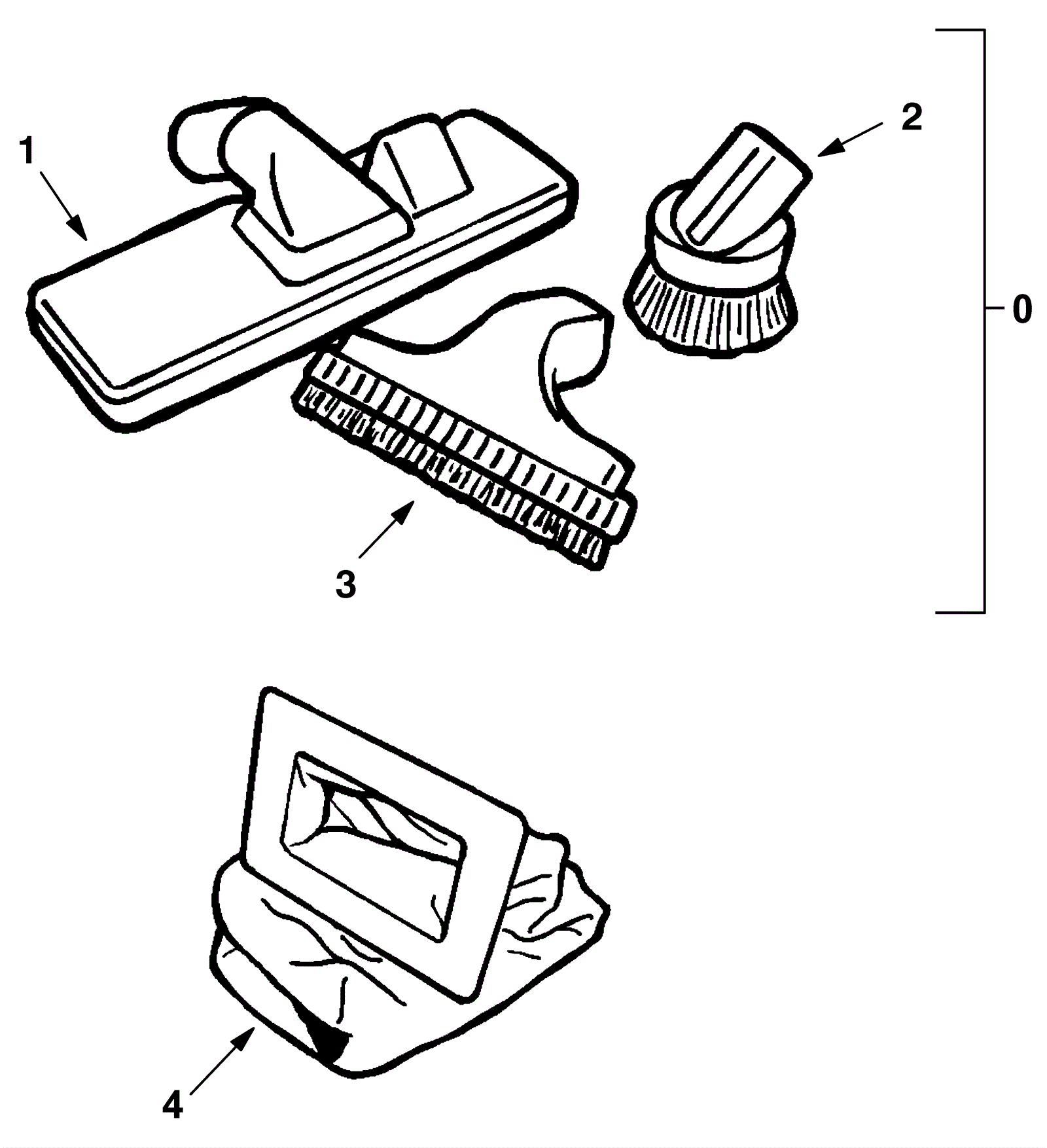 1
2
0
3
4