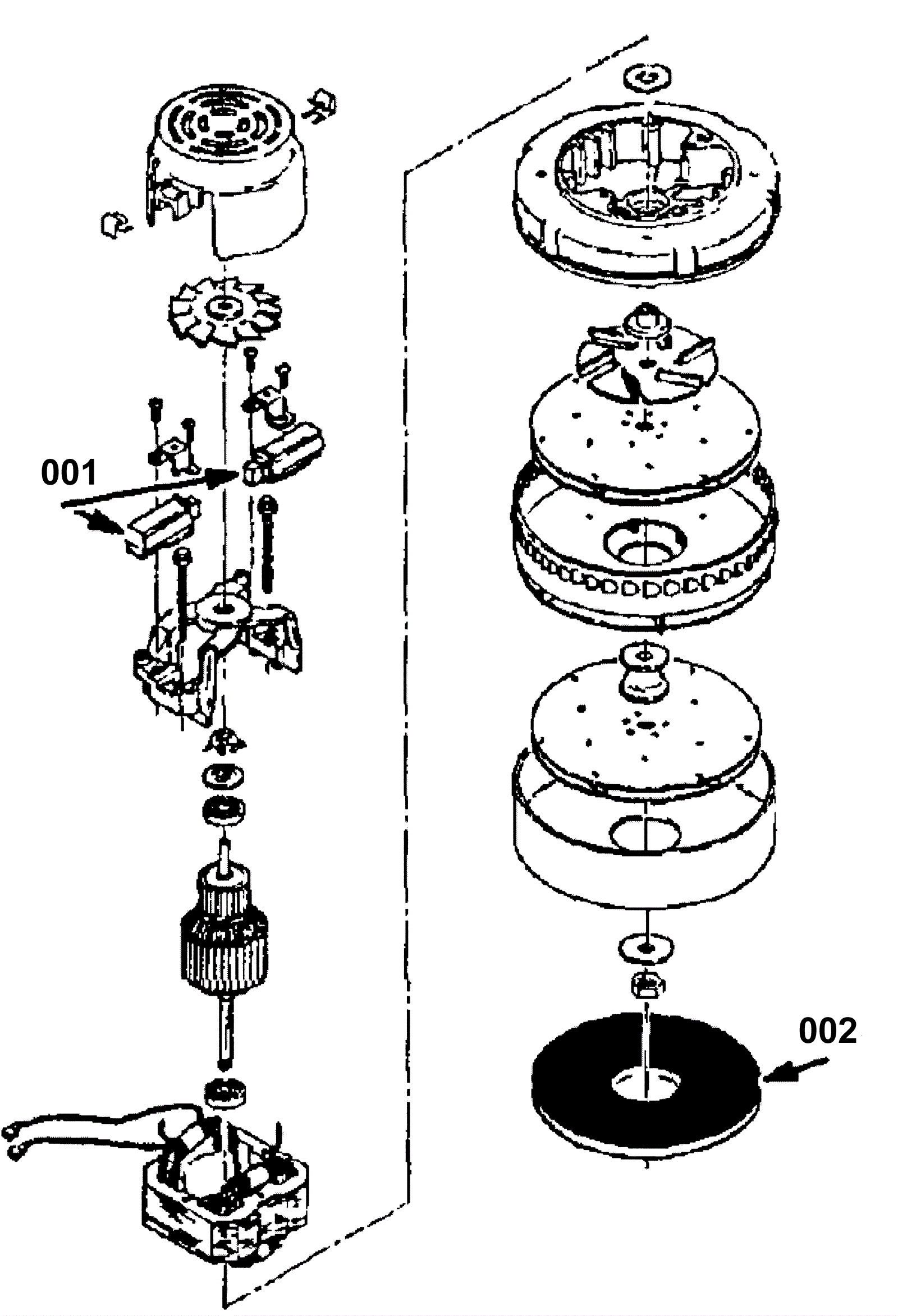 001

002