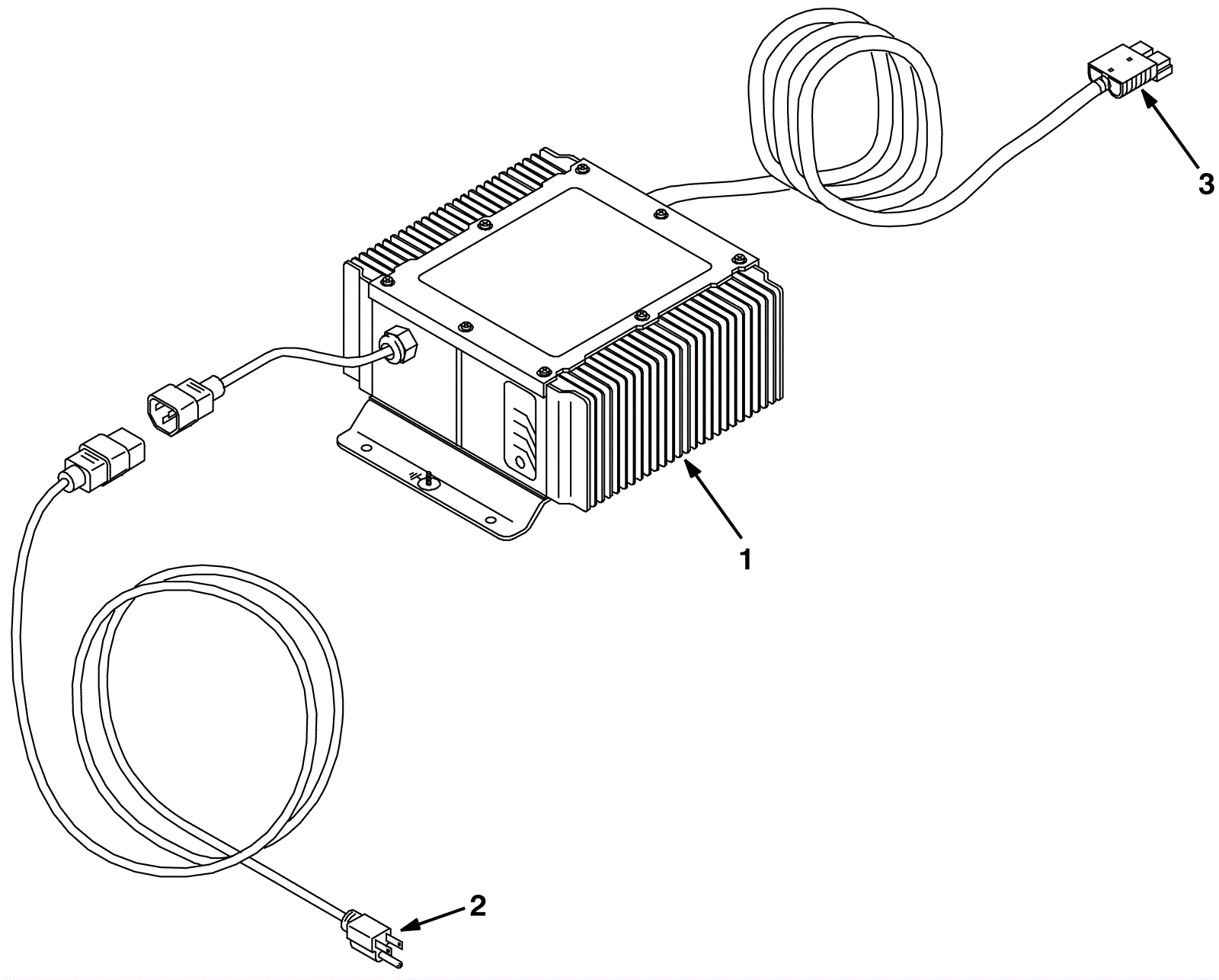 3

1

2