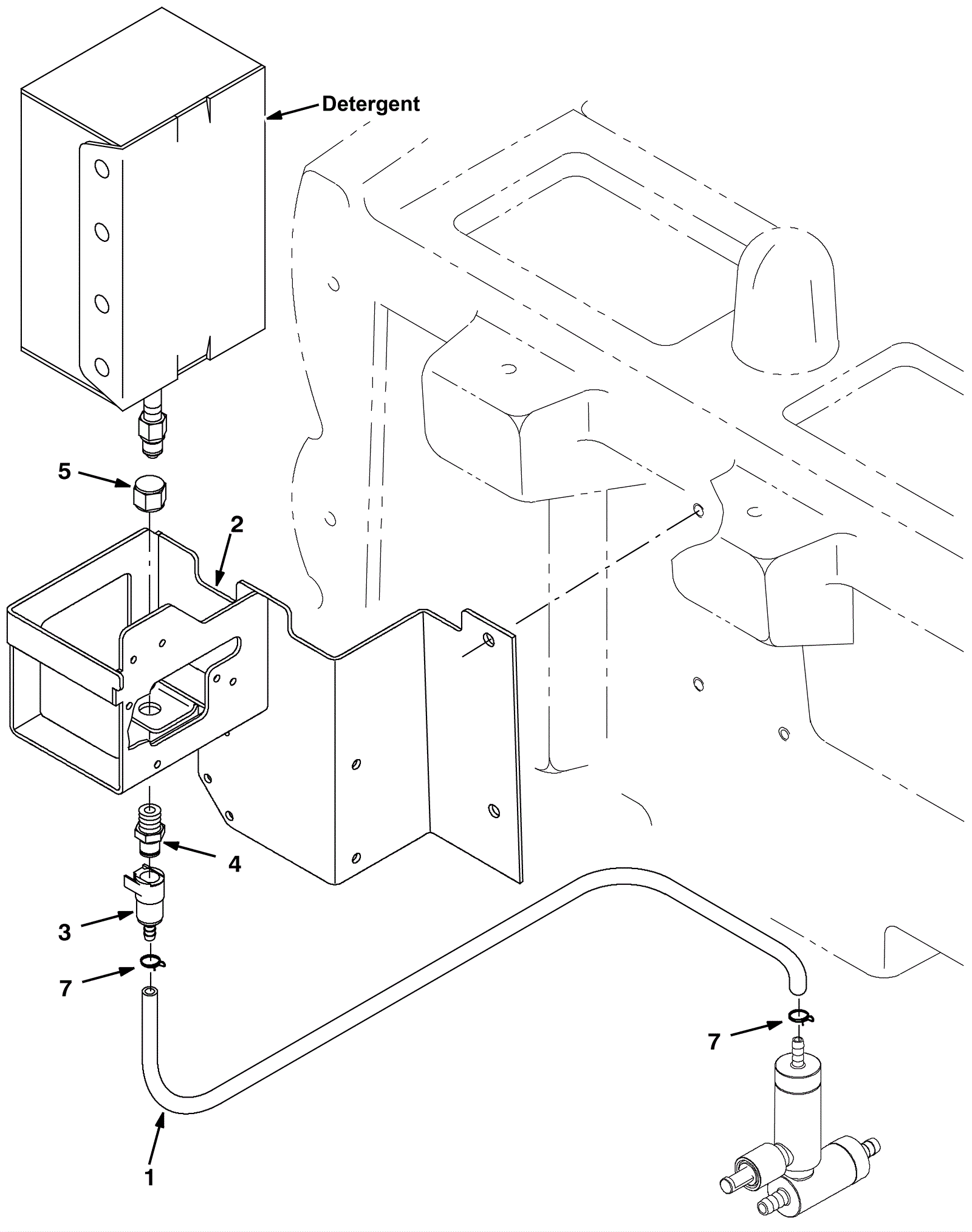 Detergent

5

2

4

3

7

7

1