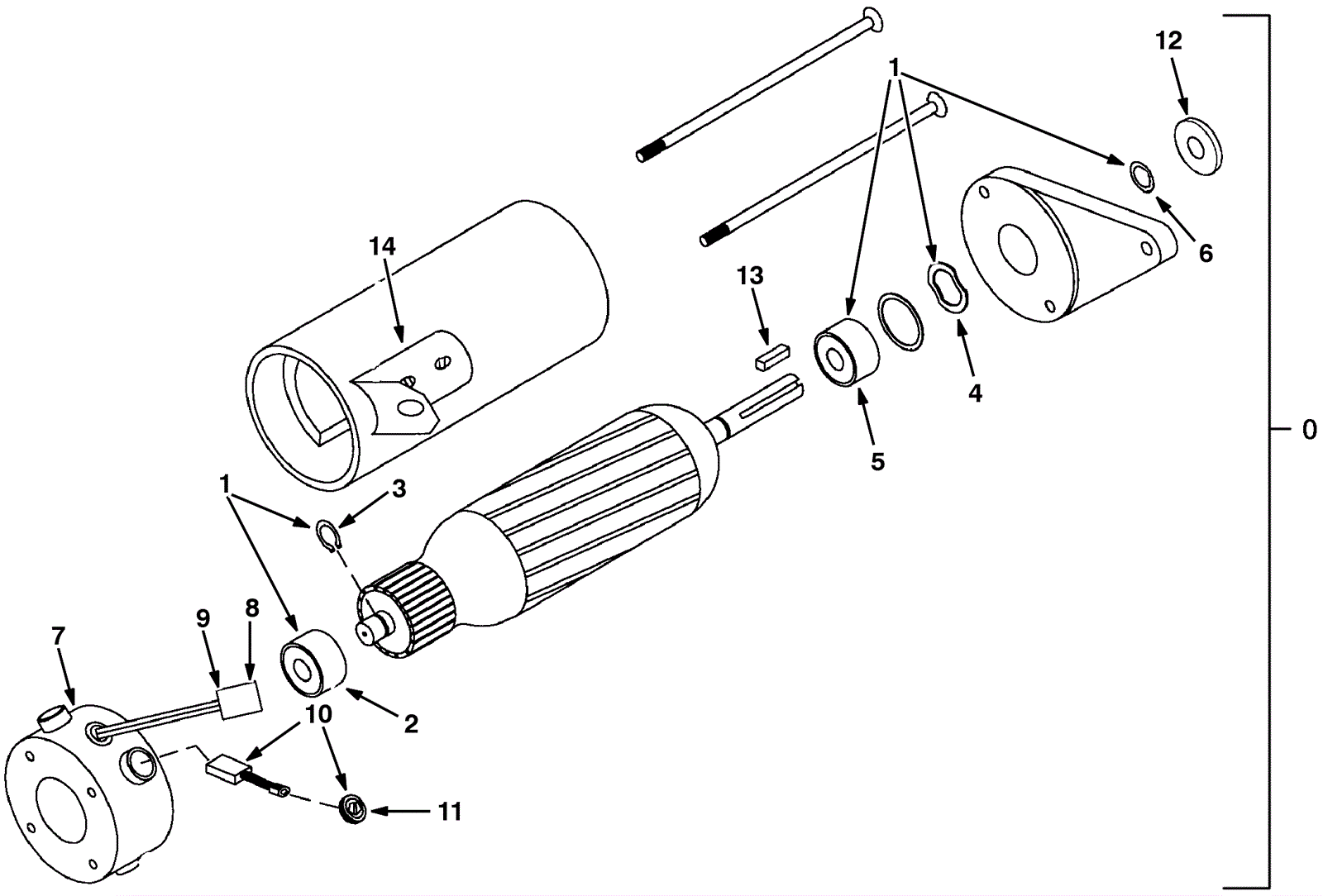 12
1
6
14
13
4
5
0
1
3
9
8
7
10
2
11