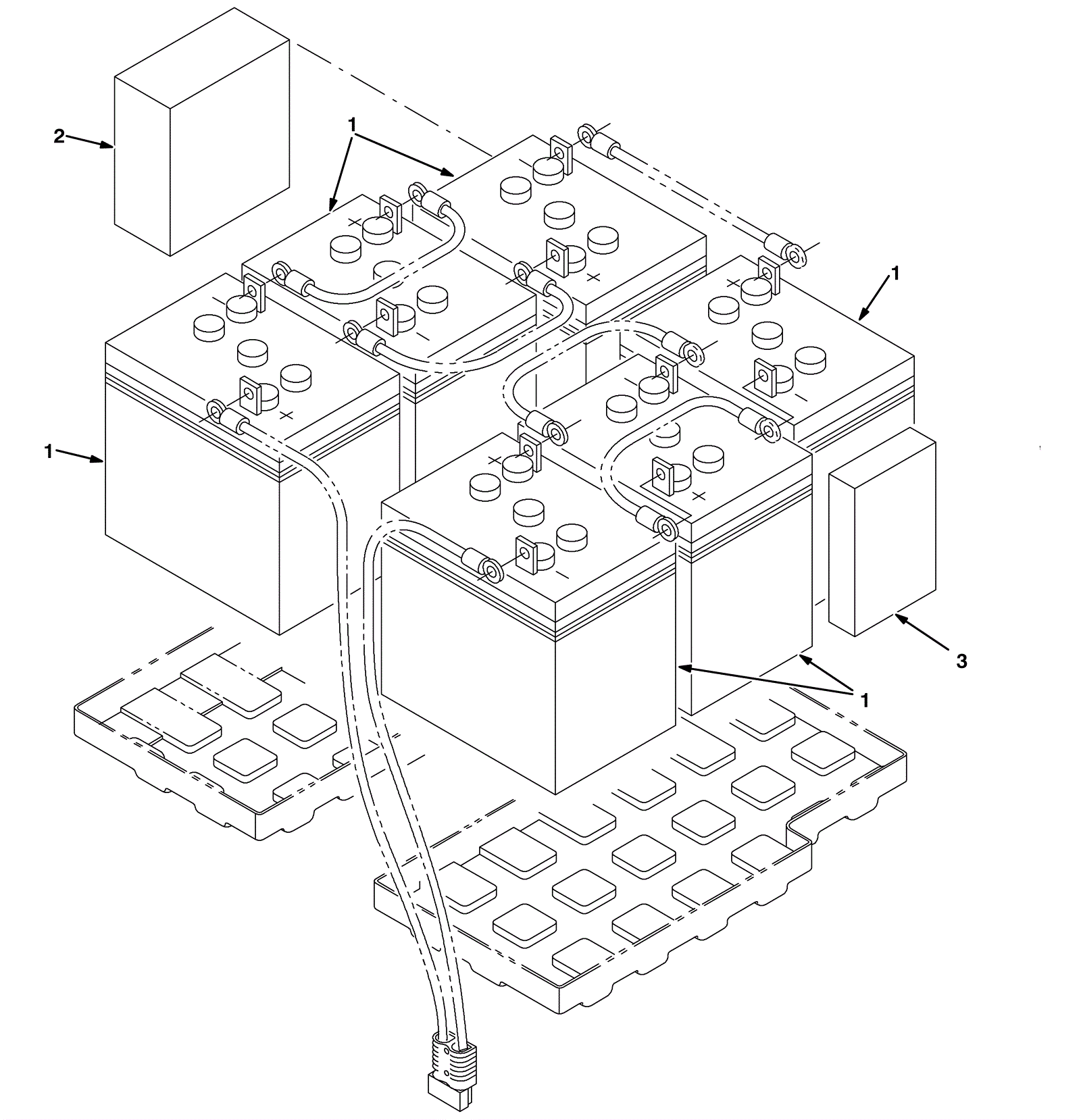 2
1
1
1
3
1