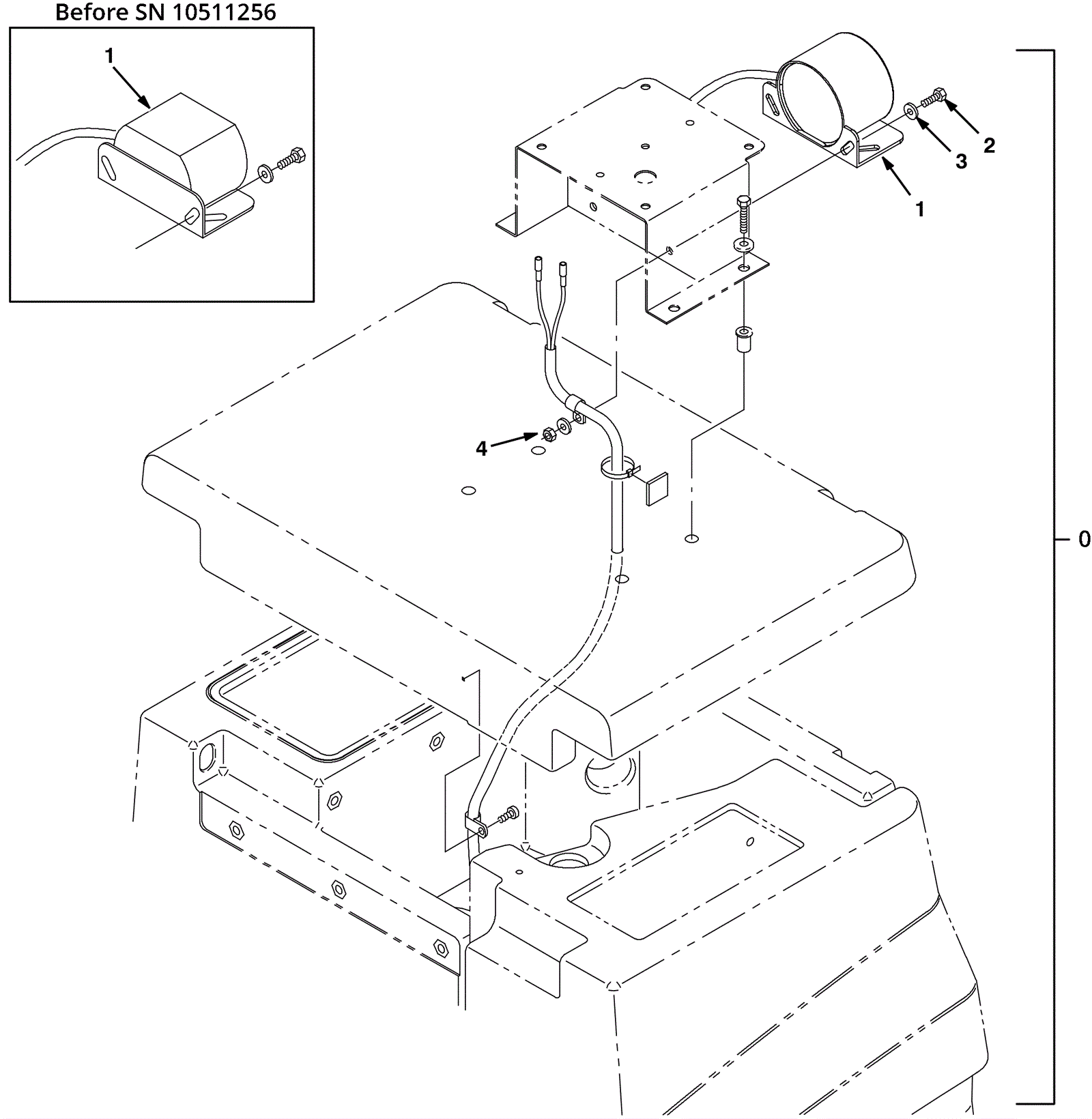 Before SN 10511256

1

2

3

1

4

0