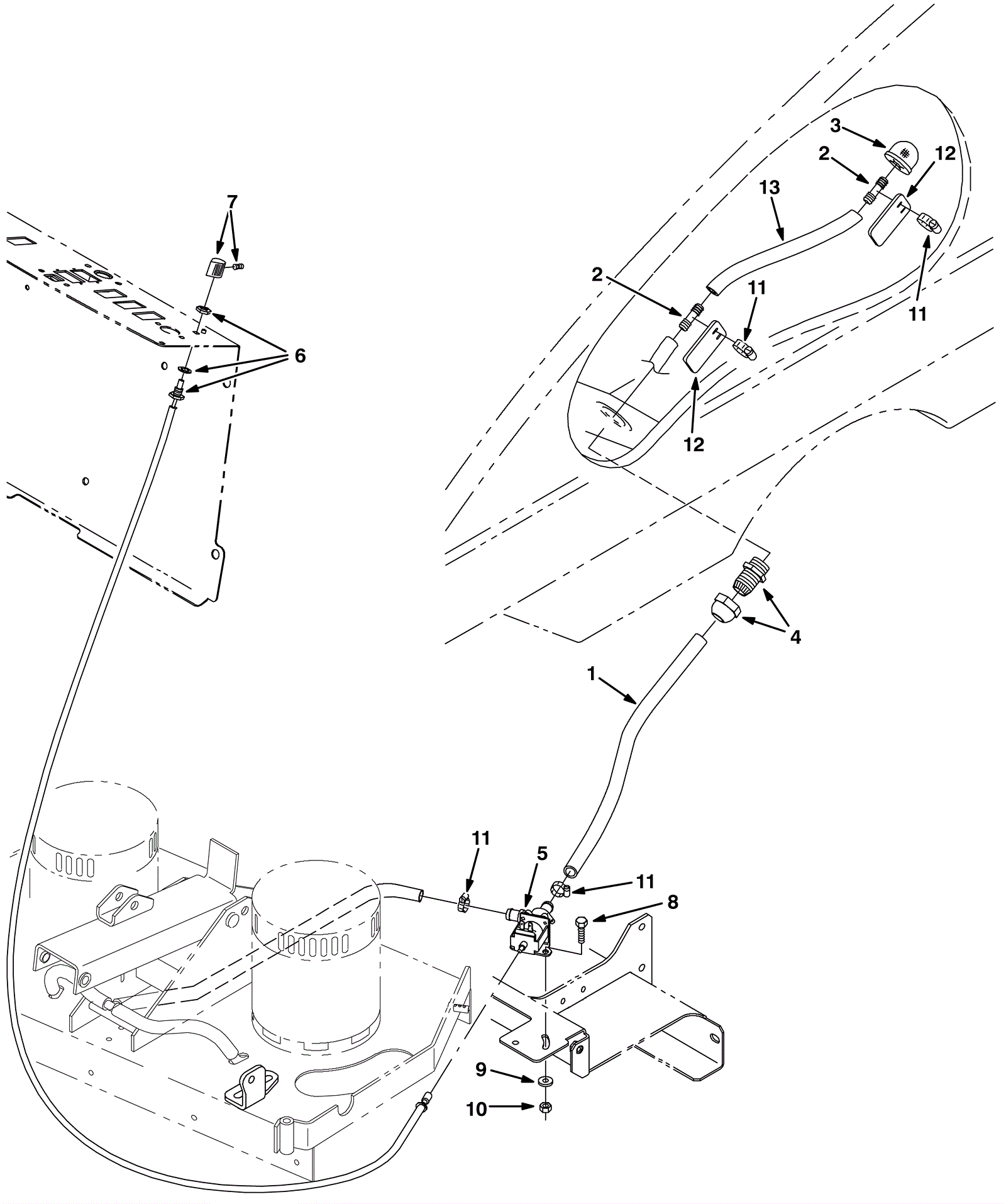 3
2
12
13
7
2
11
11
6
12
4
1
11
5
11
8
9
10