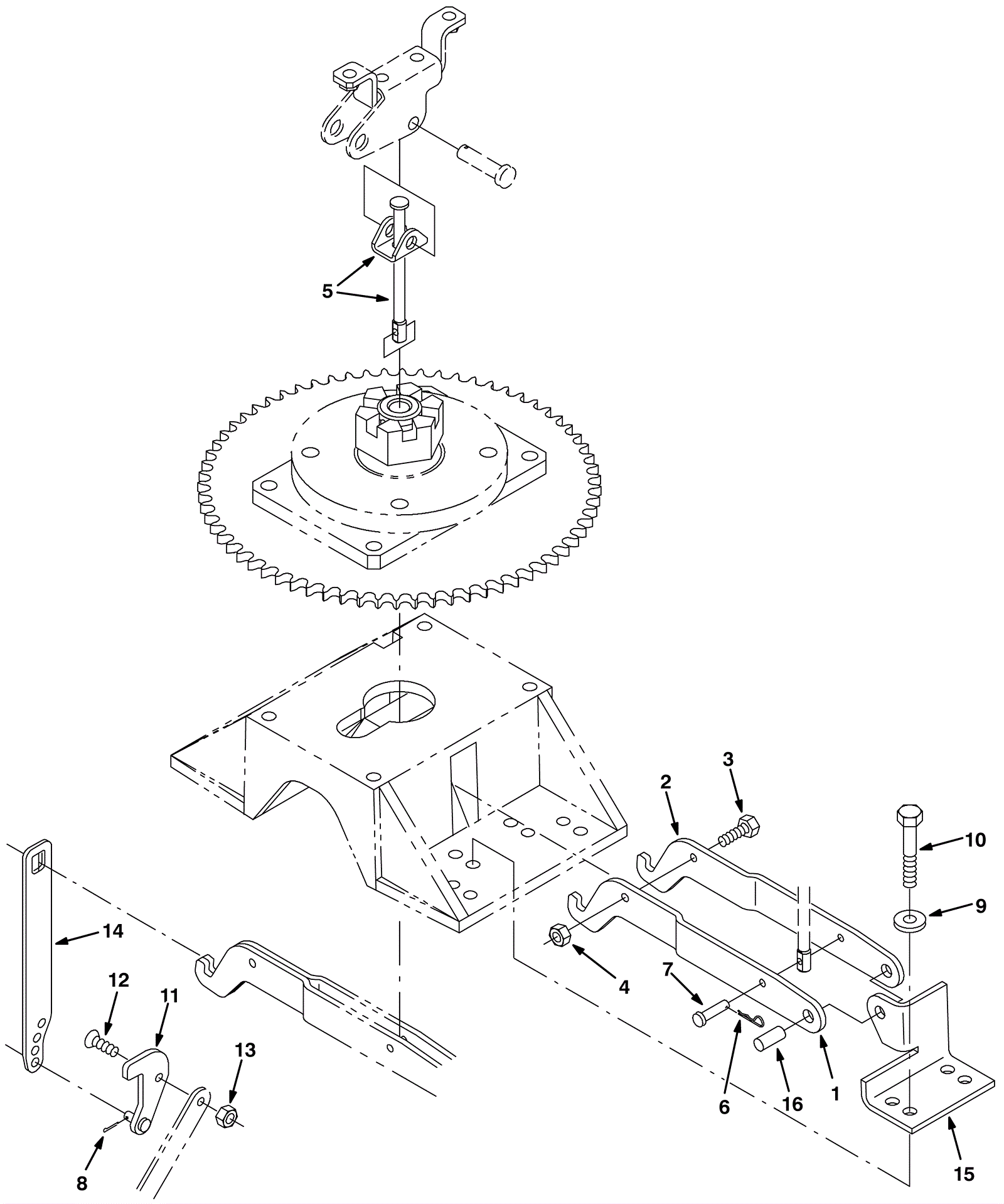 5
3
2
10
9
14
4
7
12
11
13
6
16
1
8
15