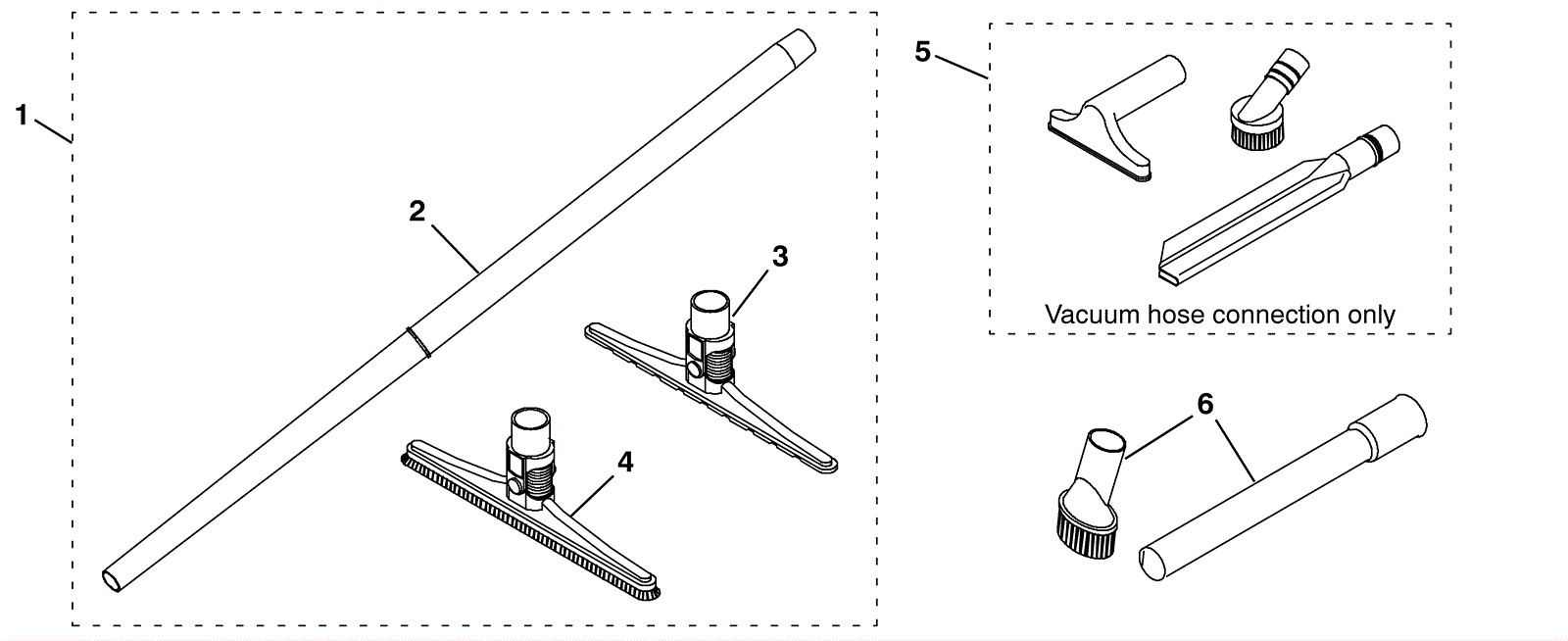 1

2

3

4

5

Vacuum hose connection only

6