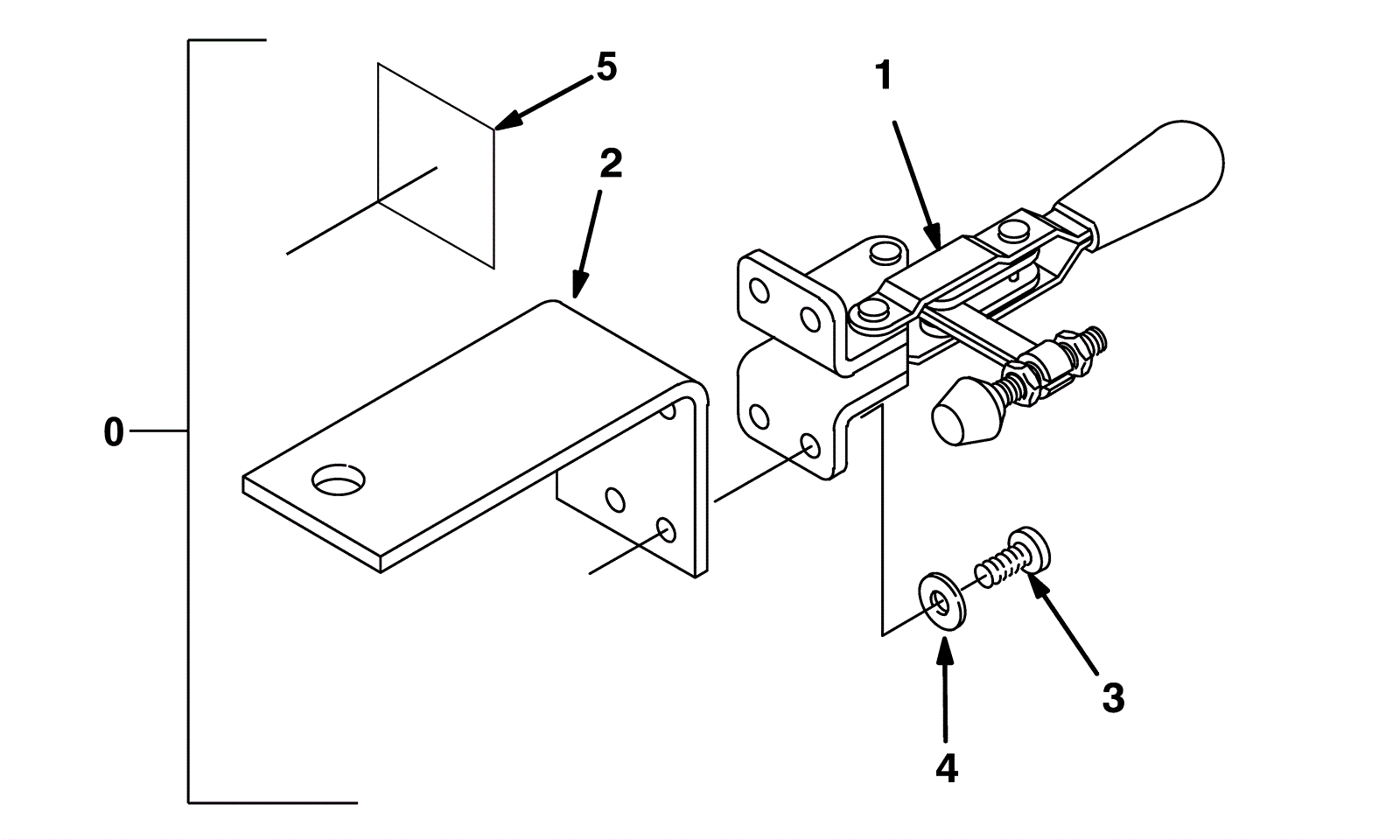 5
1
2
0
3
4